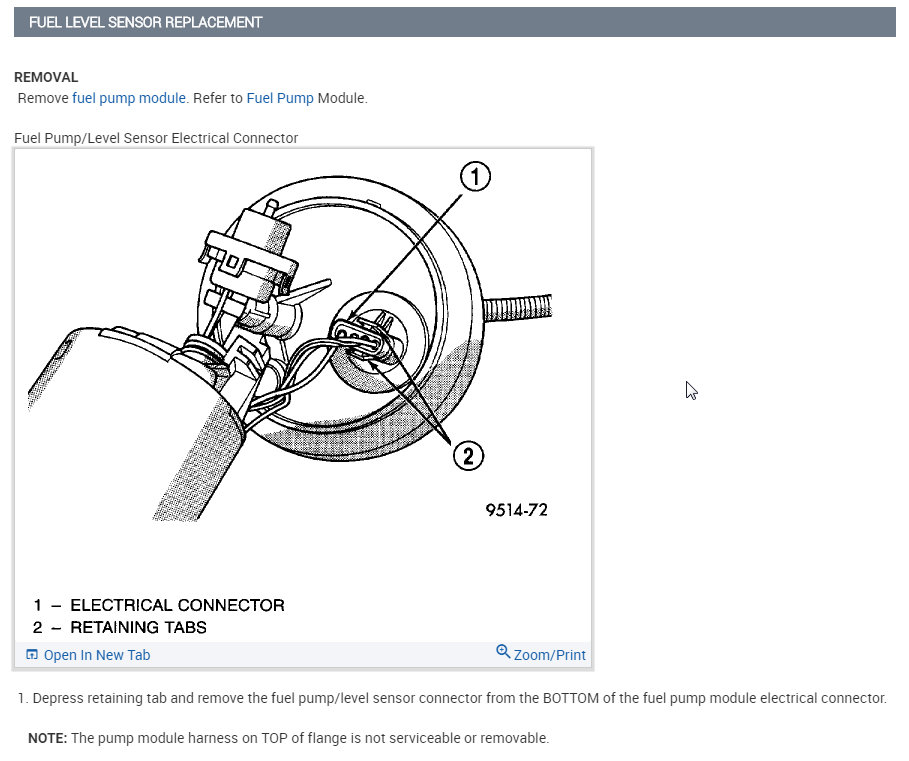 FUEL LEVEL SENSOR REPLACEMENT

REMOVAL
Remove fuel pump module. Refer to Fuel Pump Module.

Fuel Pump/Level Sensor Electrical Connector

1

2

9514-72

1 – ELECTRICAL CONNECTOR
2 – RETAINING TABS

Open In New Tab
Zoom/Print

1. Depress retaining tab and remove the fuel pump/level sensor connector from the BOTTOM of the fuel pump module electrical connector.

NOTE: The pump module harness on TOP of flange is not serviceable or removable.