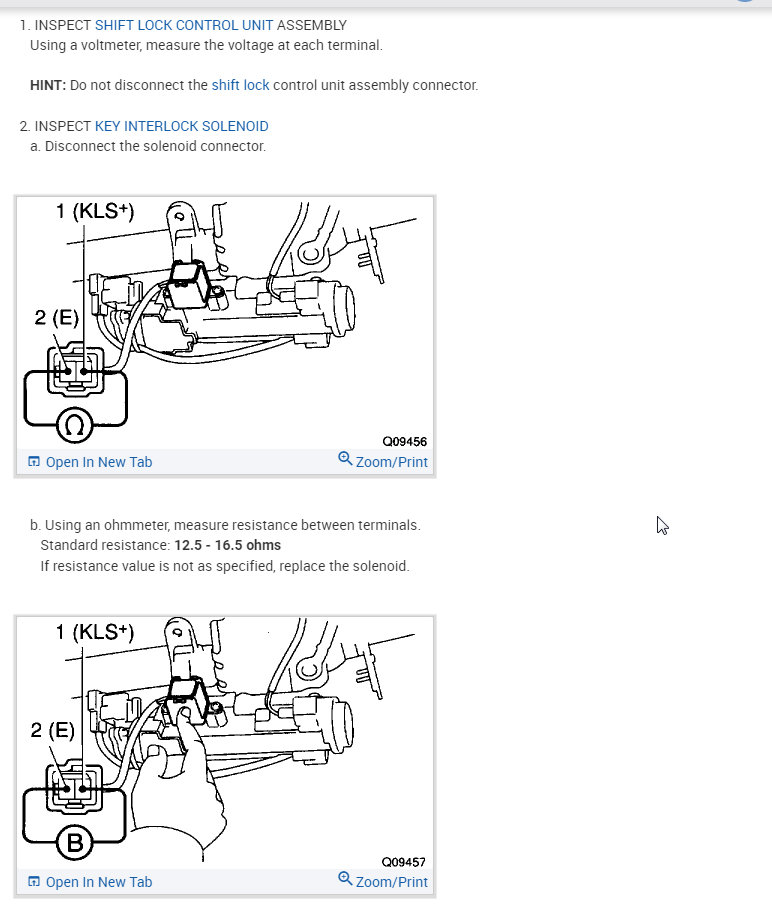 1. INSPECT SHIFT LOCK CONTROL UNIT ASSEMBLY
Using a voltmeter, measure the voltage at each terminal.

HINT: Do not disconnect the shift lock control unit assembly connector.

2. INSPECT KEY INTERLOCK SOLENOID
a. Disconnect the solenoid connector.

1 (KLS+)
2 (E)
Ω
Q09456
Open In New Tab
Zoom/Print

b. Using an ohmmeter, measure resistance between terminals.
Standard resistance: 12.5 - 16.5 ohms
If resistance value is not as specified, replace the solenoid.

1 (KLS+)
2 (E)
B
Q09457
Open In New Tab
Zoom/Print