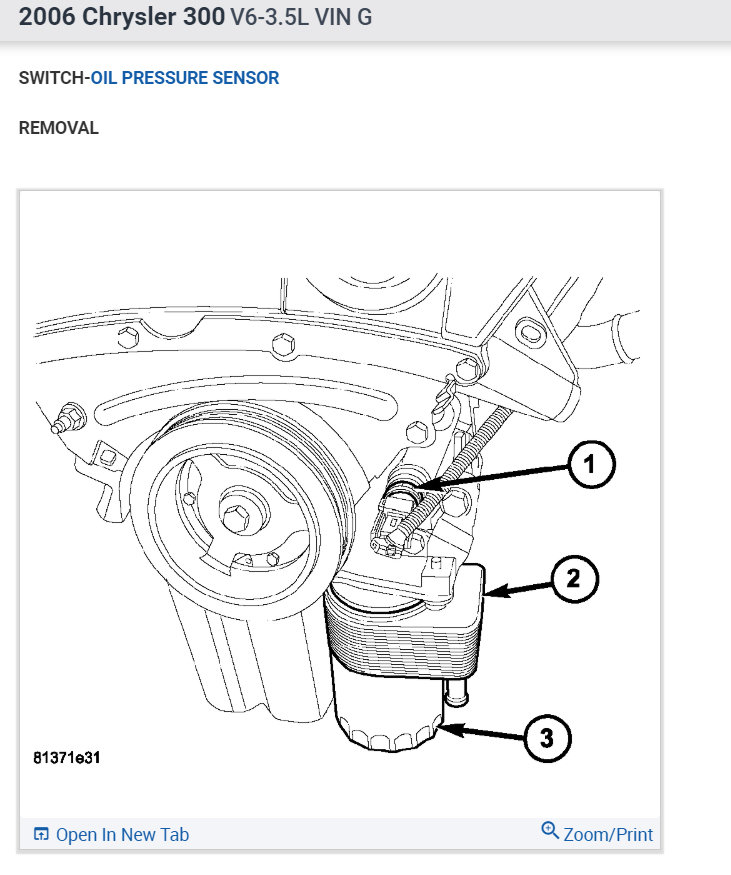 2006 Chrysler 300 V6-3.5L VIN G

SWITCH-OIL PRESSURE SENSOR

REMOVAL

1

2

3

81371e31

Open In New Tab

Zoom/Print