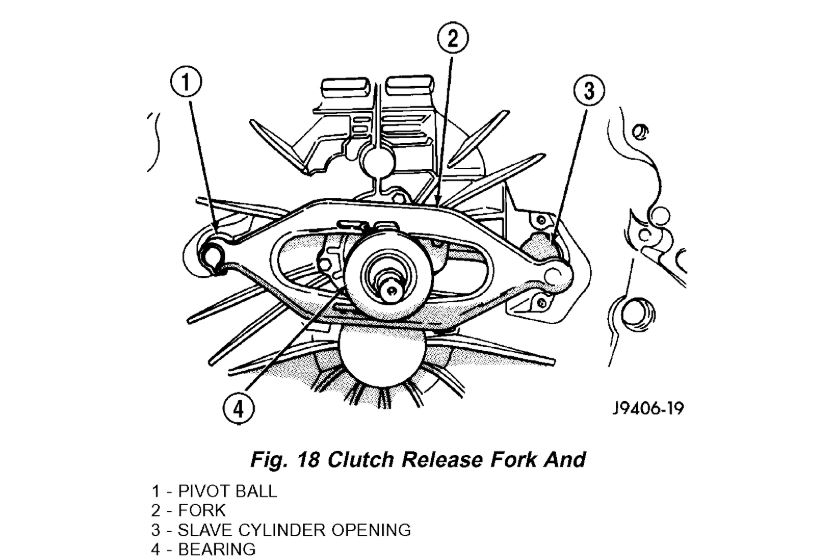 1

2

3

4

J9406-19

Fig. 18 Clutch Release Fork And

1 - PIVOT BALL
2 - FORK
3 - SLAVE CYLINDER OPENING
4 - BEARING