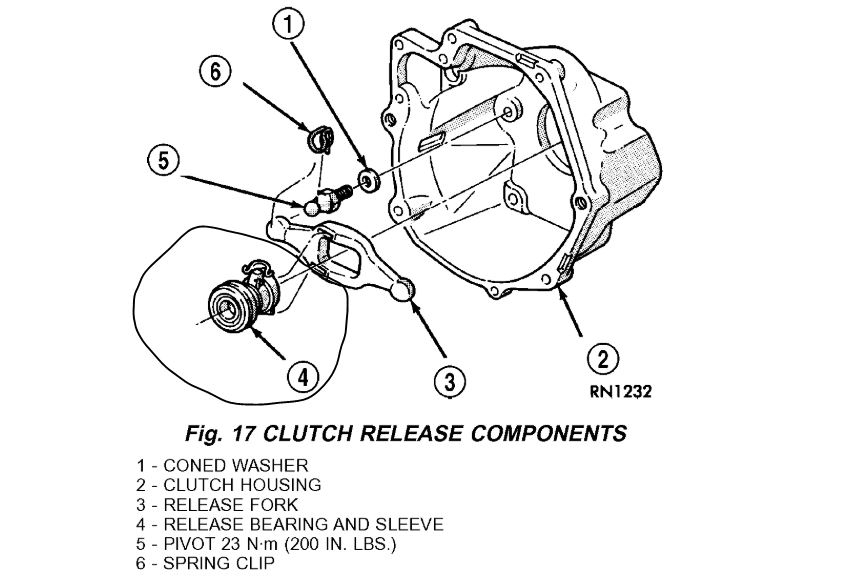 1
6
5
4
3
2
RN1232

Fig. 17 CLUTCH RELEASE COMPONENTS

1 - CONED WASHER
2 - CLUTCH HOUSING
3 - RELEASE FORK
4 - RELEASE BEARING AND SLEEVE
5 - PIVOT 23 N·m (200 IN. LBS.)
6 - SPRING CLIP