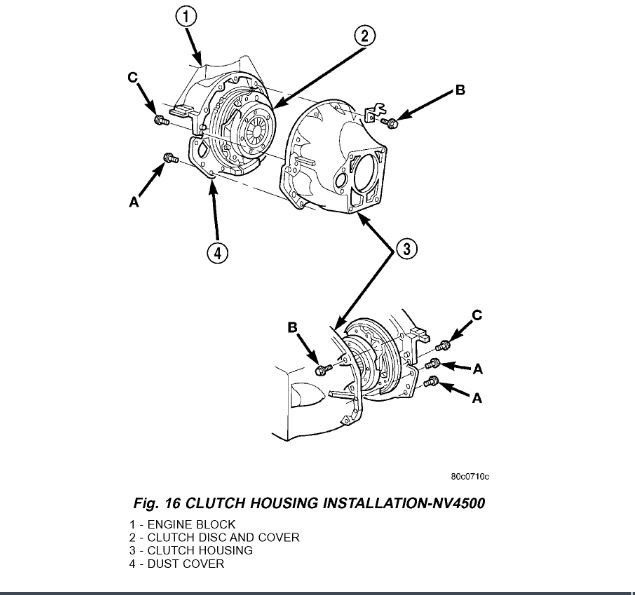 1
2
C
B
A
4
3
B
C
A
A

80c0710c

Fig. 16 CLUTCH HOUSING INSTALLATION-NV4500

1 - ENGINE BLOCK
2 - CLUTCH DISC AND COVER
3 - CLUTCH HOUSING
4 - DUST COVER