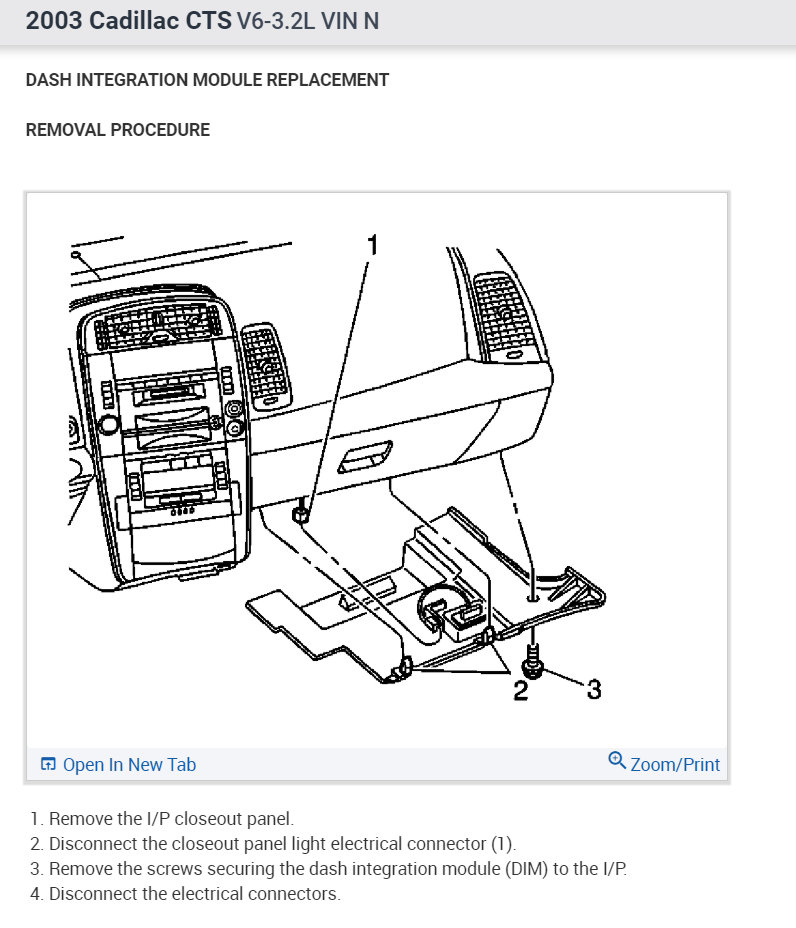 2003 Cadillac CTS V6-3.2L VIN N

DASH INTEGRATION MODULE REPLACEMENT

REMOVAL PROCEDURE

1

2

3

Open In New Tab

Zoom/Print

1. Remove the I/P closeout panel.
2. Disconnect the closeout panel light electrical connector (1).
3. Remove the screws securing the dash integration module (DIM) to the I/P.
4. Disconnect the electrical connectors.