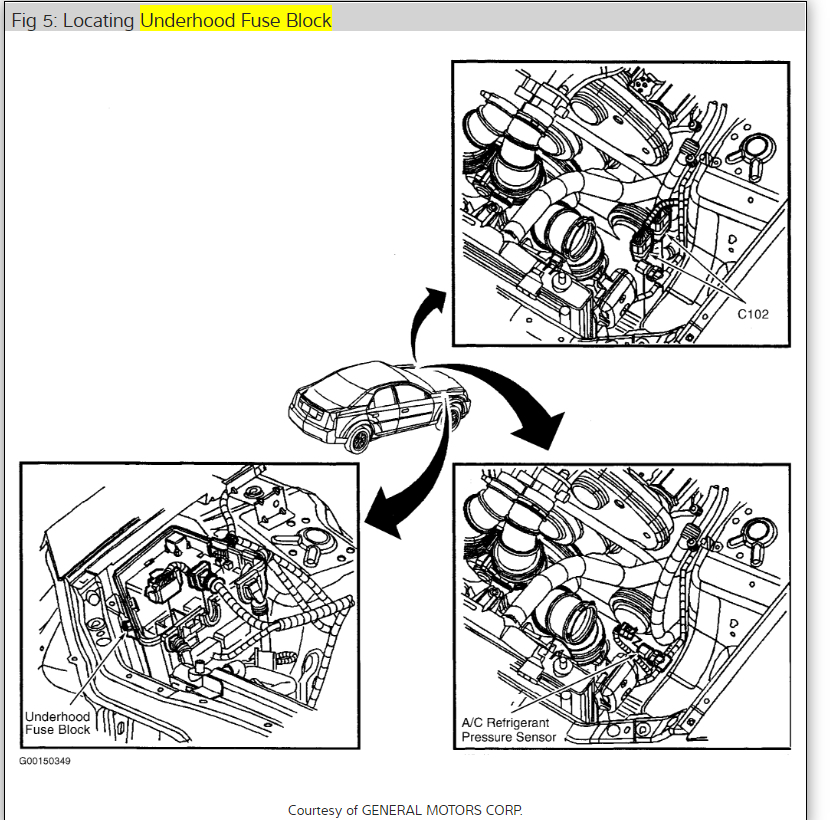 Fig 5: Locating Underhood Fuse Block

C102

Underhood Fuse Block

A/C Refrigerant Pressure Sensor

G00150349

Courtesy of GENERAL MOTORS CORP.