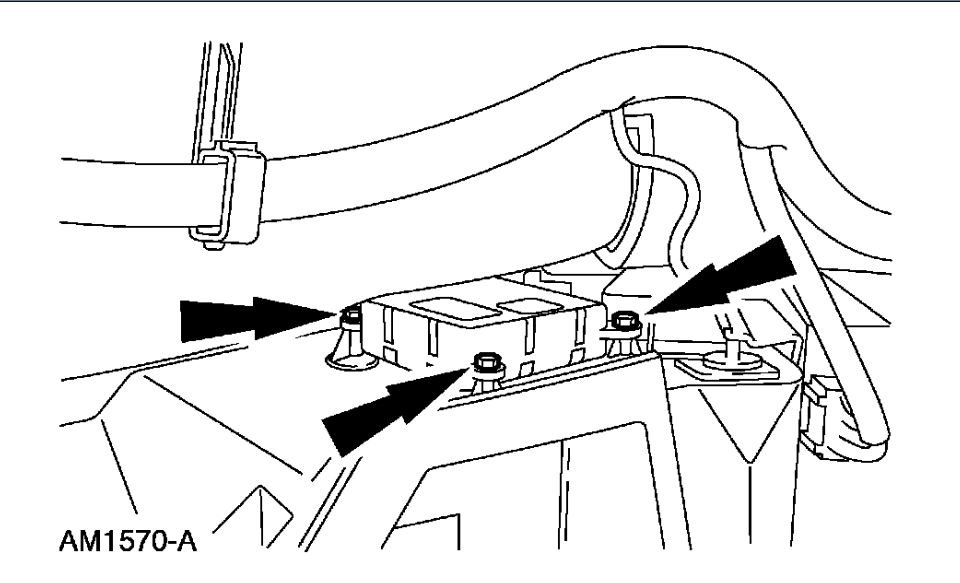 AM1570-A