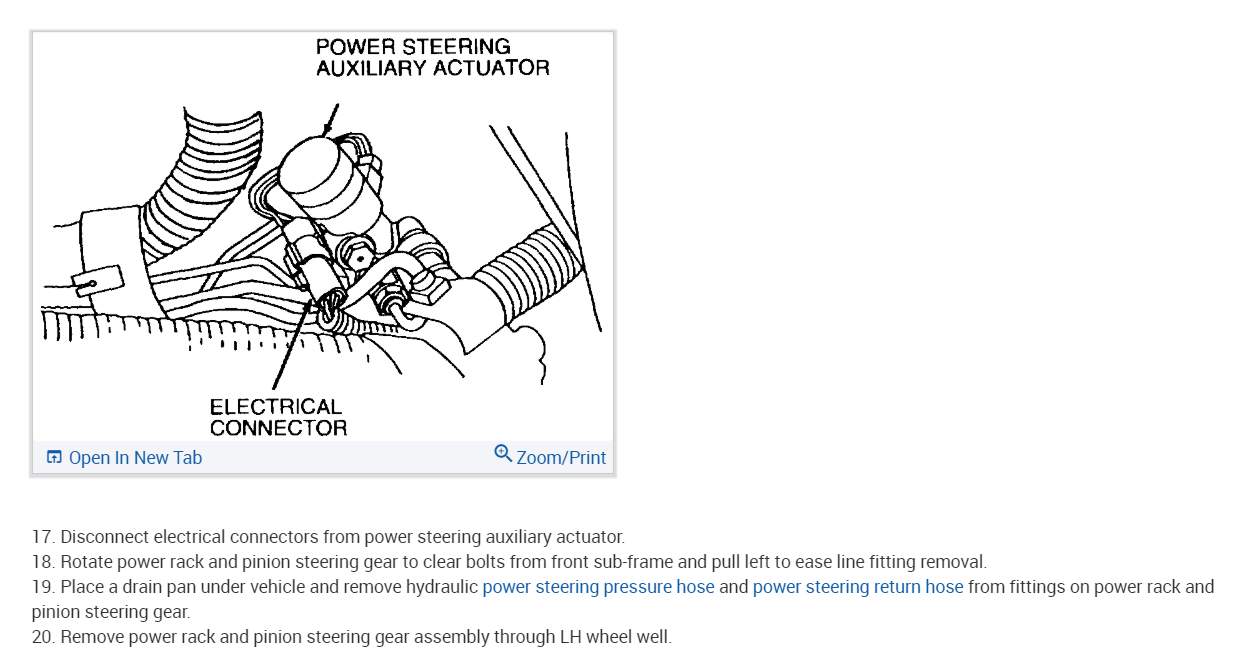 POWER STEERING AUXILIARY ACTUATOR

ELECTRICAL CONNECTOR

Open In New Tab

Zoom/Print

17. Disconnect electrical connectors from power steering auxiliary actuator.
18. Rotate power rack and pinion steering gear to clear bolts from front sub-frame and pull left to ease line fitting removal.
19. Place a drain pan under vehicle and remove hydraulic power steering pressure hose and power steering return hose from fittings on power rack and pinion steering gear.
20. Remove power rack and pinion steering gear assembly through LH wheel well.