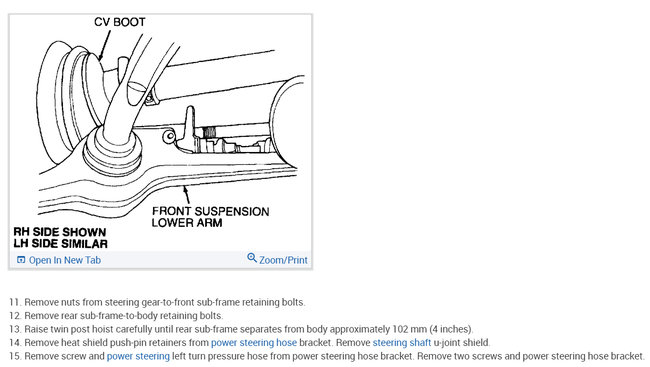 CV BOOT

FRONT SUSPENSION LOWER ARM

RH SIDE SHOWN
LH SIDE SIMILAR

Open In New Tab

Zoom/Print

11. Remove nuts from steering gear-to-front sub-frame retaining bolts.
12. Remove rear sub-frame-to-body retaining bolts.
13. Raise twin post hoist carefully until rear sub-frame separates from body approximately 102 mm (4 inches).
14. Remove heat shield push-pin retainers from power steering hose bracket. Remove steering shaft u-joint shield.
15. Remove screw and power steering left turn pressure hose from power steering hose bracket. Remove two screws and power steering hose bracket.