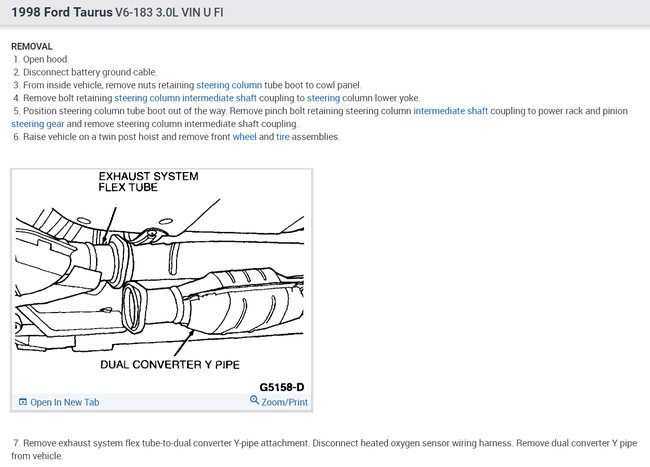 1998 Ford Taurus V6-183 3.0L VIN U FI

REMOVAL
1. Open hood.
2. Disconnect battery ground cable.
3. From inside vehicle, remove nuts retaining steering column tube boot to cowl panel.
4. Remove bolt retaining steering column intermediate shaft coupling to steering column lower yoke.
5. Position steering column tube boot out of the way. Remove pinch bolt retaining steering column intermediate shaft coupling to power rack and pinion steering gear and remove steering column intermediate shaft coupling.
6. Raise vehicle on a twin post hoist and remove front wheel and tire assemblies.

EXHAUST SYSTEM FLEX TUBE

DUAL CONVERTER Y PIPE

G5158-D

Open In New Tab

Zoom/Print

7. Remove exhaust system flex tube-to-dual converter Y-pipe attachment. Disconnect heated oxygen sensor wiring harness. Remove dual converter Y pipe from vehicle.