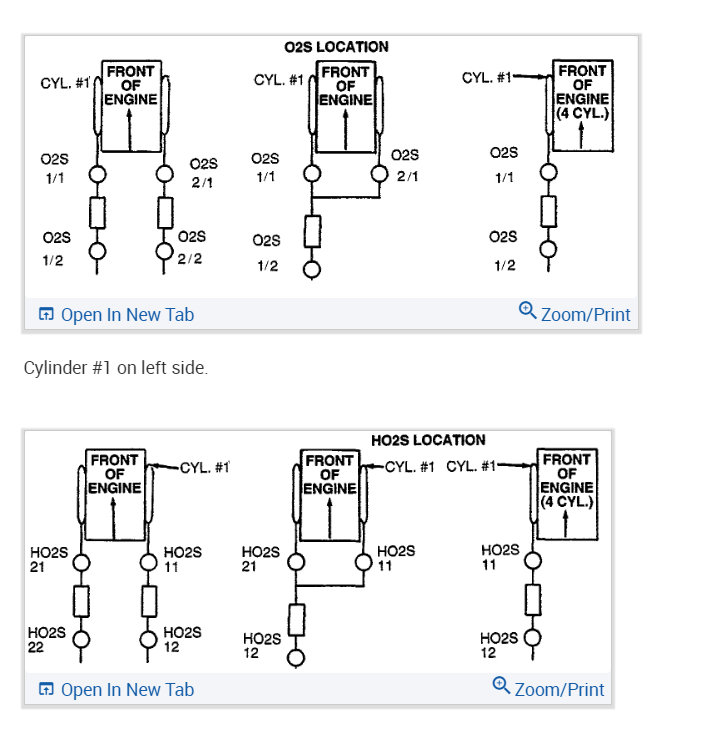 O2S LOCATION

CYL. #1

FRONT OF ENGINE

O2S 1/1

O2S 2/1

O2S 1/2

O2S 2/2

CYL. #1

FRONT OF ENGINE

O2S 1/1

O2S 2/1

O2S 1/2

CYL. #1

FRONT OF ENGINE (4 CYL.)

O2S 1/1

O2S 1/2

Open In New Tab

Zoom/Print

Cylinder #1 on left side.

HO2S LOCATION

FRONT OF ENGINE

CYL. #1

HO2S 21

HO2S 11

HO2S 22

HO2S 12

FRONT OF ENGINE

CYL. #1

HO2S 21

HO2S 11

HO2S 12

CYL. #1

FRONT OF ENGINE (4 CYL.)

HO2S 11

HO2S 12

Open In New Tab

Zoom/Print