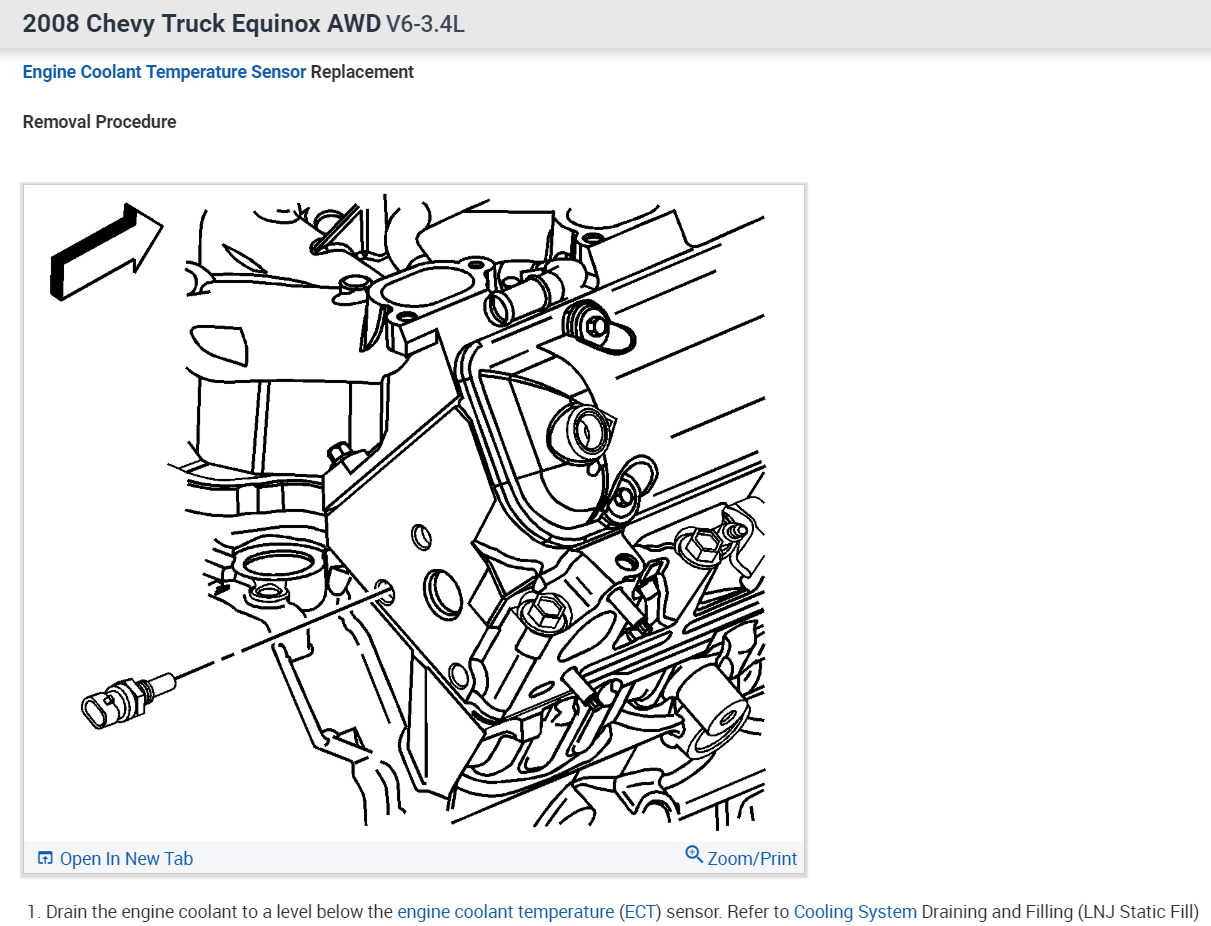 2008 Chevy Truck Equinox AWD V6-3.4L

Engine Coolant Temperature Sensor Replacement

Removal Procedure

Open In New Tab

Zoom/Print

1. Drain the engine coolant to a level below the engine coolant temperature (ECT) sensor. Refer to Cooling System Draining and Filling (LNJ Static Fill)