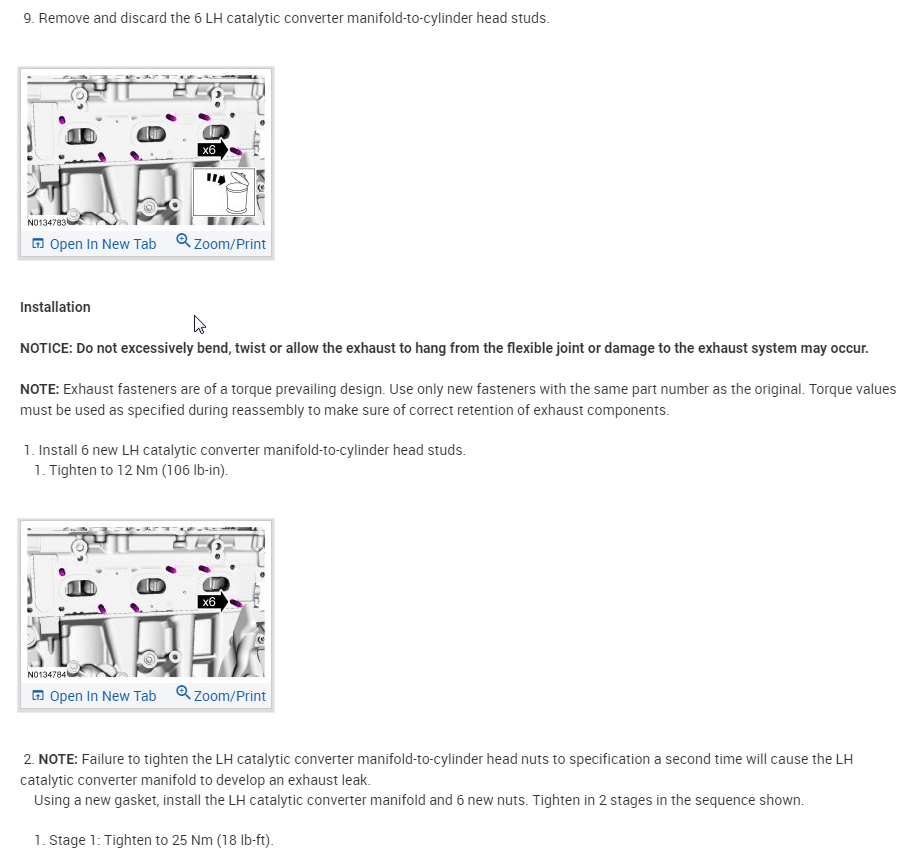 9. Remove and discard the 6 LH catalytic converter manifold-to-cylinder head studs.

x6

N0134783

Open In New Tab Zoom/Print

Installation

NOTICE: Do not excessively bend, twist or allow the exhaust to hang from the flexible joint or damage to the exhaust system may occur.

NOTE: Exhaust fasteners are of a torque prevailing design. Use only new fasteners with the same part number as the original. Torque values must be used as specified during reassembly to make sure of correct retention of exhaust components.

1. Install 6 new LH catalytic converter manifold-to-cylinder head studs.
1. Tighten to 12 Nm (106 lb-in).

x6

N0134784

Open In New Tab Zoom/Print

2. NOTE: Failure to tighten the LH catalytic converter manifold-to-cylinder head nuts to specification a second time will cause the LH catalytic converter manifold to develop an exhaust leak.
Using a new gasket, install the LH catalytic converter manifold and 6 new nuts. Tighten in 2 stages in the sequence shown.

1. Stage 1: Tighten to 25 Nm (18 lb-ft).