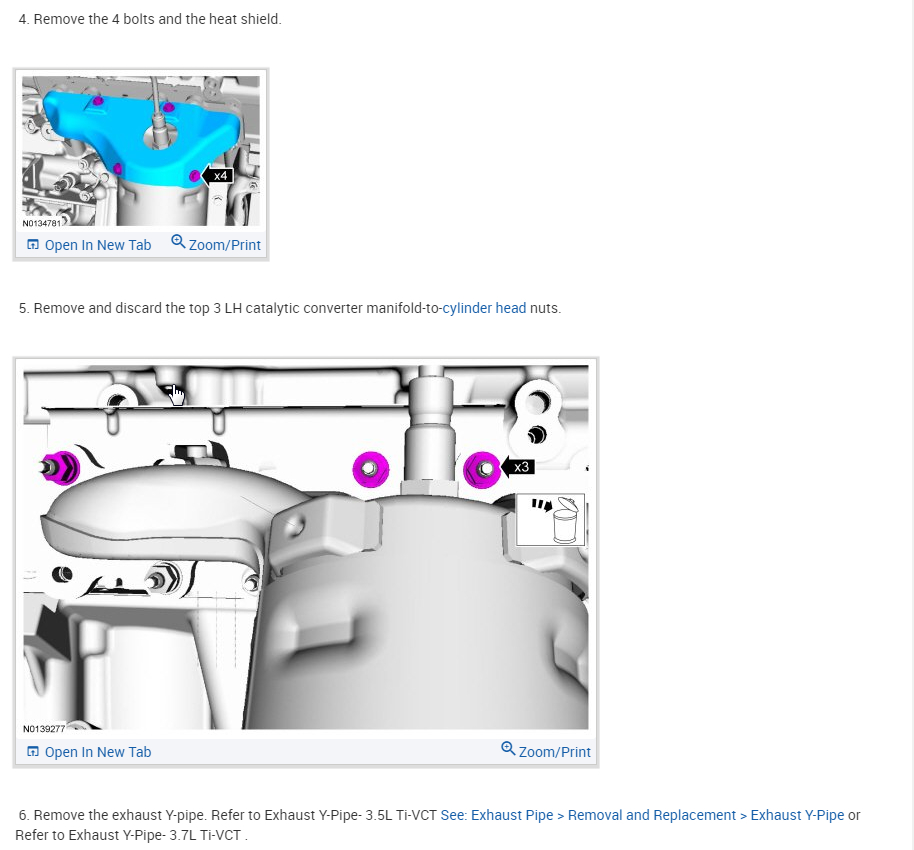 4. Remove the 4 bolts and the heat shield.

x4

N0134781

Open In New Tab Zoom/Print

5. Remove and discard the top 3 LH catalytic converter manifold-to-cylinder head nuts.

x3

N0139277

Open In New Tab Zoom/Print

6. Remove the exhaust Y-pipe. Refer to Exhaust Y-Pipe- 3.5L Ti-VCT See: Exhaust Pipe > Removal and Replacement > Exhaust Y-Pipe or Refer to Exhaust Y-Pipe- 3.7L Ti-VCT .