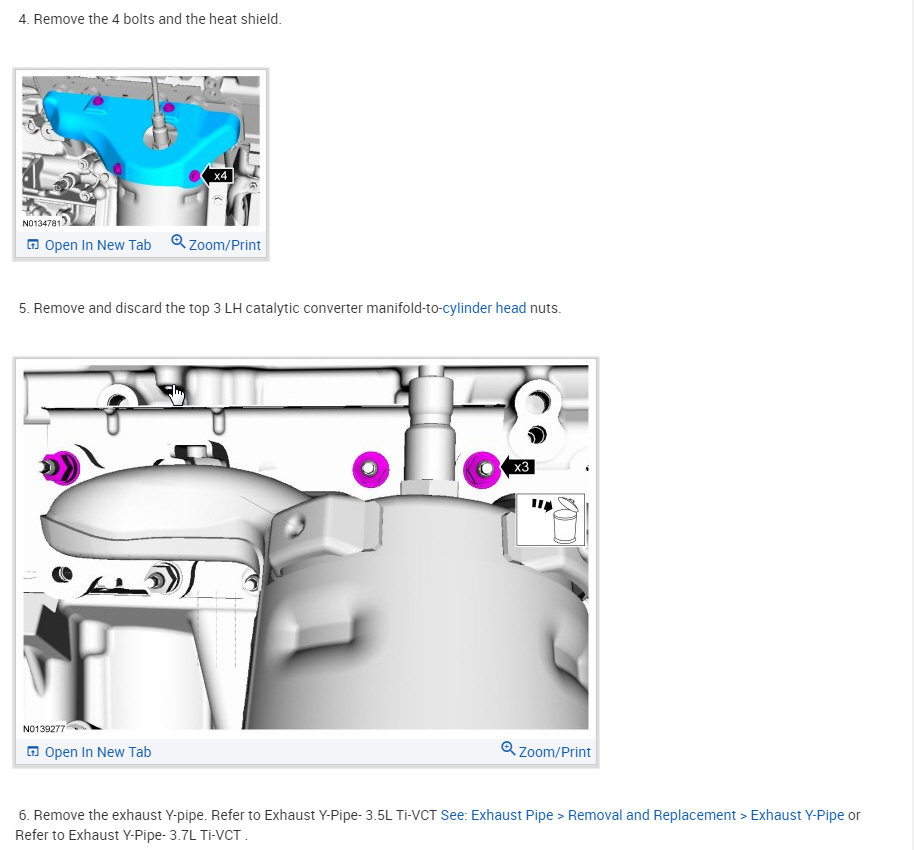 4. Remove the 4 bolts and the heat shield.

x4

N0134781

Open In New Tab Zoom/Print

5. Remove and discard the top 3 LH catalytic converter manifold-to-cylinder head nuts.

x3

N0139277

Open In New Tab Zoom/Print

6. Remove the exhaust Y-pipe. Refer to Exhaust Y-Pipe- 3.5L Ti-VCT See: Exhaust Pipe > Removal and Replacement > Exhaust Y-Pipe or Refer to Exhaust Y-Pipe- 3.7L Ti-VCT .