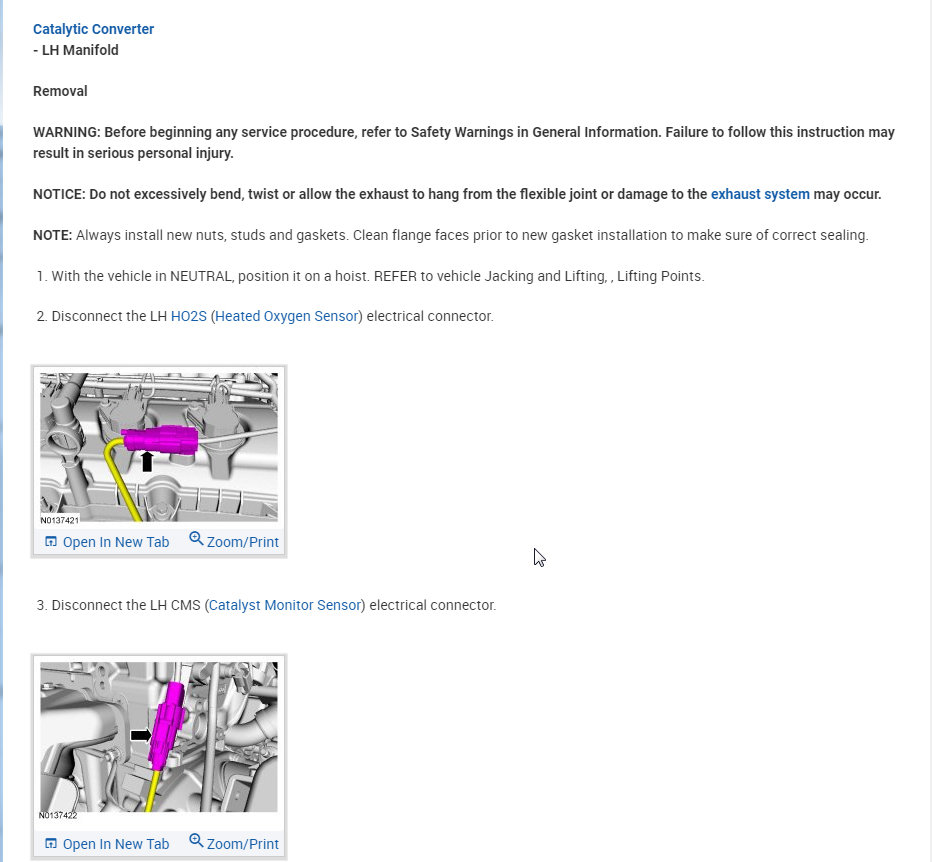 Catalytic Converter
- LH Manifold

Removal

WARNING: Before beginning any service procedure, refer to Safety Warnings in General Information. Failure to follow this instruction may result in serious personal injury.

NOTICE: Do not excessively bend, twist or allow the exhaust to hang from the flexible joint or damage to the exhaust system may occur.

NOTE: Always install new nuts, studs and gaskets. Clean flange faces prior to new gasket installation to make sure of correct sealing.

1. With the vehicle in NEUTRAL, position it on a hoist. REFER to vehicle Jacking and Lifting, , Lifting Points.

2. Disconnect the LH HO2S (Heated Oxygen Sensor) electrical connector.

N0137421

Open In New Tab Zoom/Print

3. Disconnect the LH CMS (Catalyst Monitor Sensor) electrical connector.

N0137422

Open In New Tab Zoom/Print