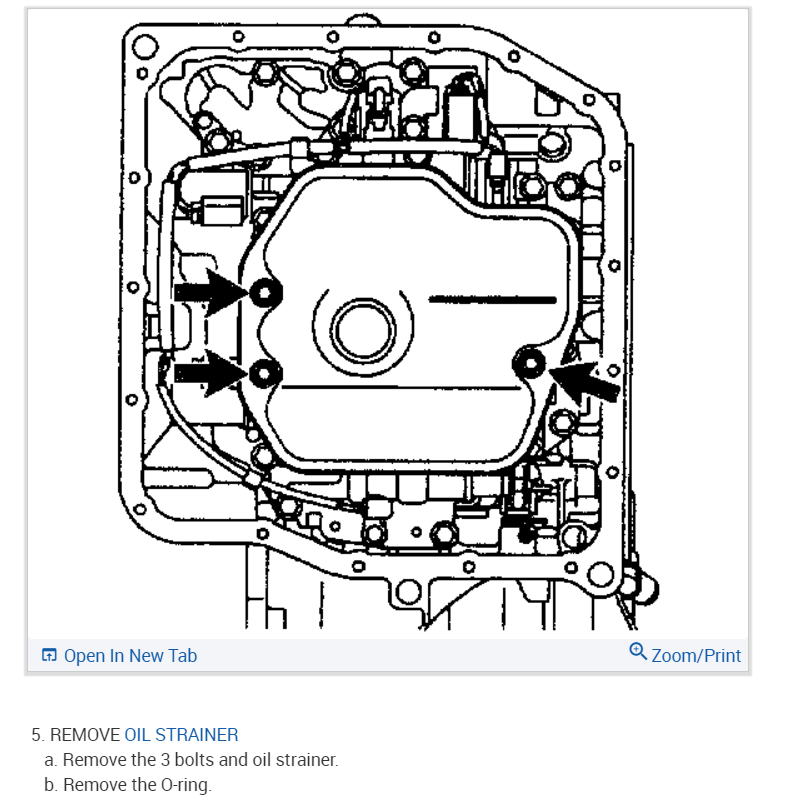 Open In New Tab

Zoom/Print

5. REMOVE OIL STRAINER

a. Remove the 3 bolts and oil strainer.

b. Remove the O-ring.