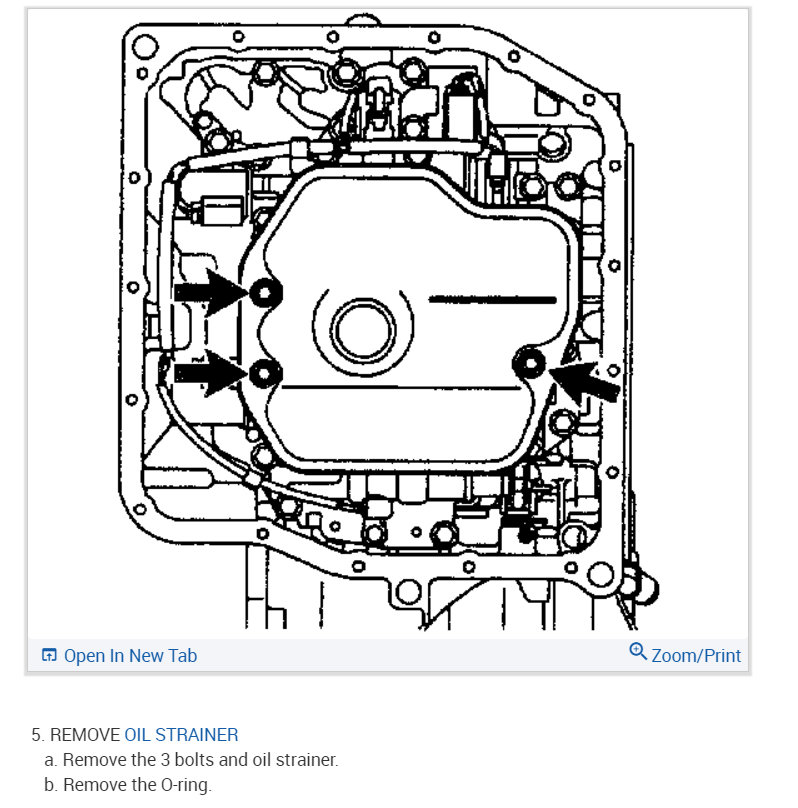 Open In New Tab

Zoom/Print

5. REMOVE OIL STRAINER

a. Remove the 3 bolts and oil strainer.

b. Remove the O-ring.