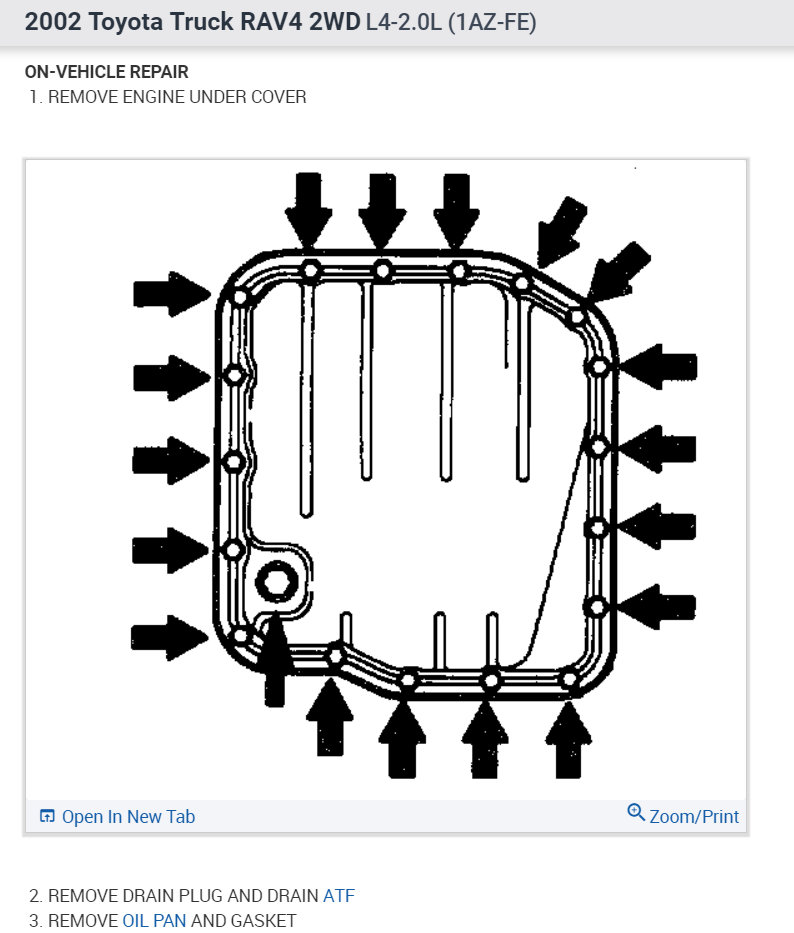 2002 Toyota Truck RAV4 2WD L4-2.0L (1AZ-FE)

ON-VEHICLE REPAIR
1. REMOVE ENGINE UNDER COVER

Open In New Tab
Zoom/Print

2. REMOVE DRAIN PLUG AND DRAIN ATF
3. REMOVE OIL PAN AND GASKET