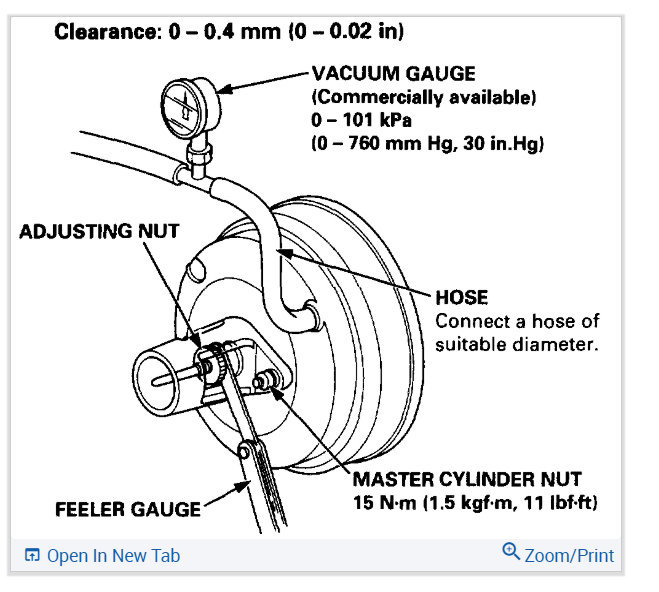 Clearance: 0 – 0.4 mm (0 – 0.02 in)

VACUUM GAUGE
(Commercially available)
0 – 101 kPa
(0 – 760 mm Hg, 30 in.Hg)

ADJUSTING NUT

HOSE
Connect a hose of suitable diameter.

MASTER CYLINDER NUT
15 N·m (1.5 kgf·m, 11 lbf·ft)

FEELER GAUGE

Open In New Tab

Zoom/Print