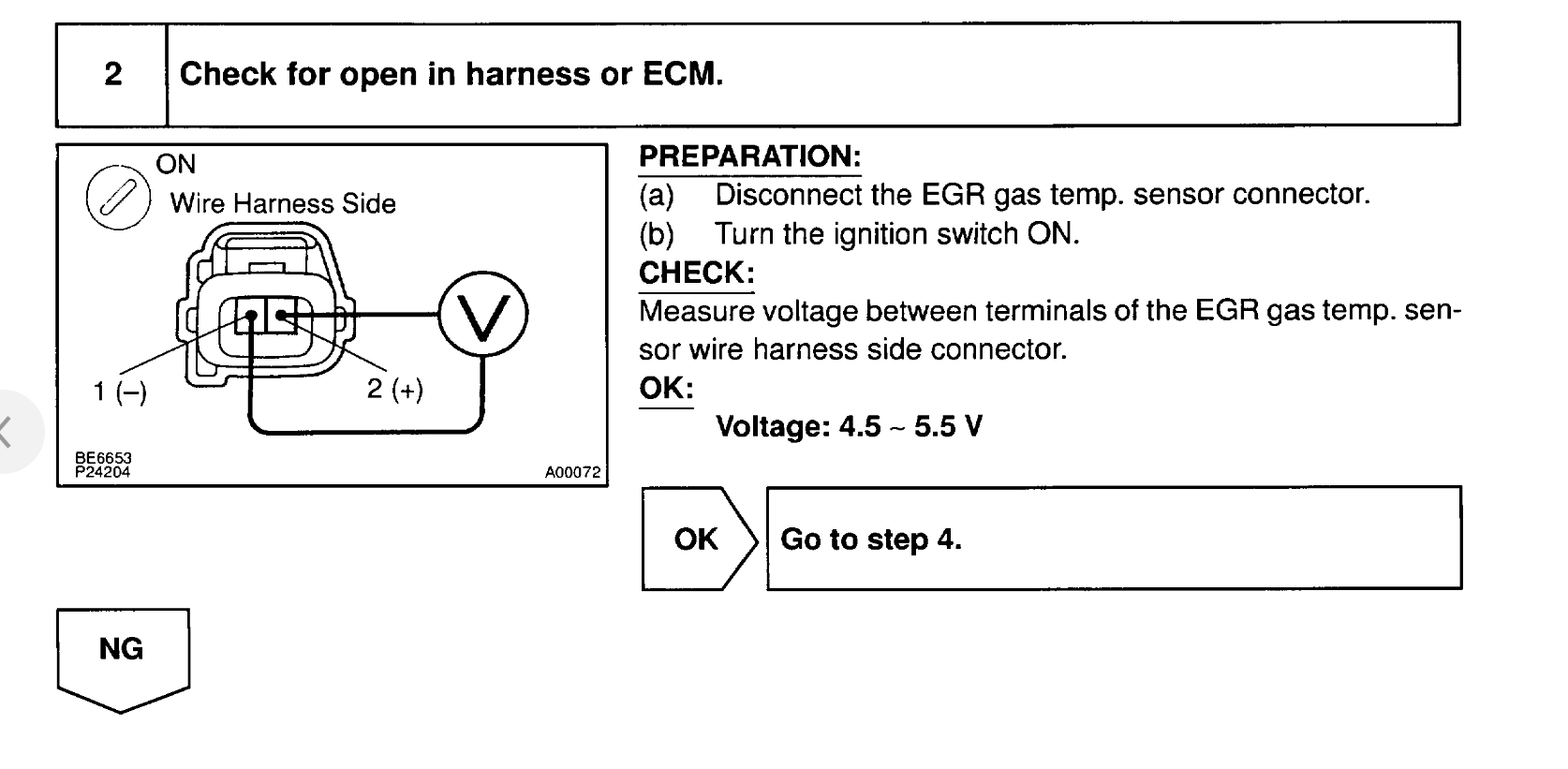 2 Check for open in harness or ECM.

ON
Wire Harness Side
V
1 (–)
2 (+)
BE6653
P24204
A00072

PREPARATION:
(a) Disconnect the EGR gas temp. sensor connector.
(b) Turn the ignition switch ON.
CHECK:
Measure voltage between terminals of the EGR gas temp. sensor wire harness side connector.
OK:
Voltage: 4.5 ~ 5.5 V

OK
Go to step 4.

NG