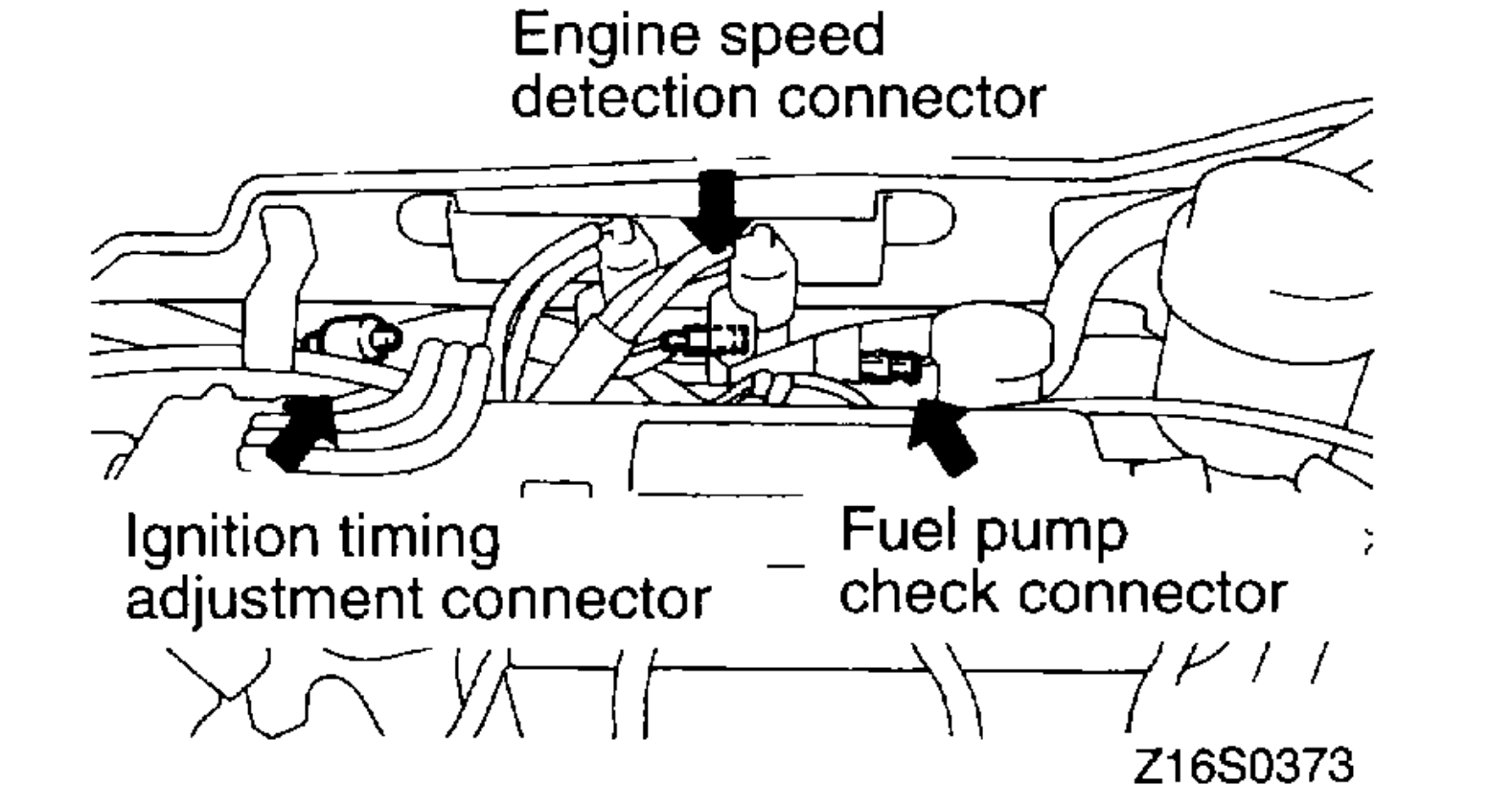 Engine speed detection connector

Ignition timing adjustment connector

Fuel pump check connector

Z16S0373