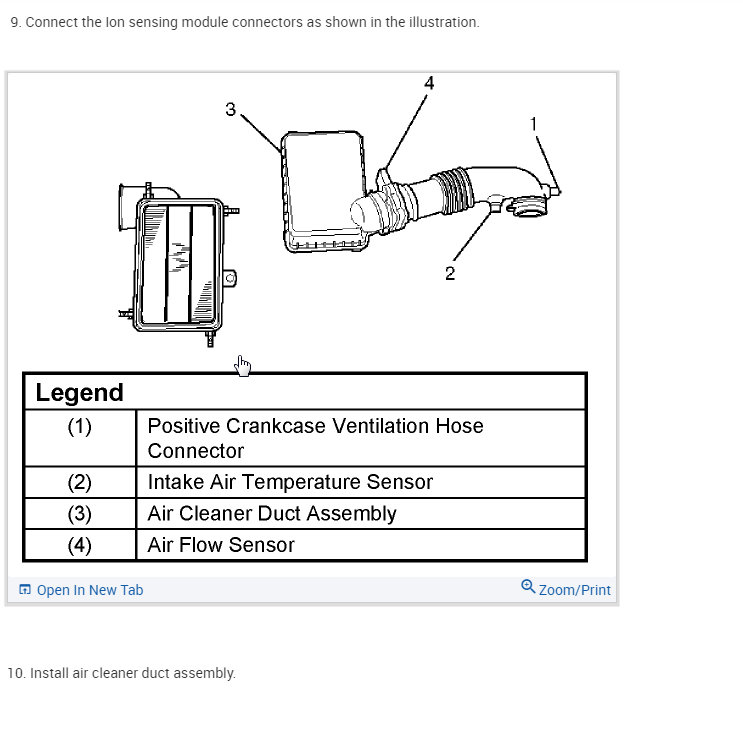 9. Connect the Ion sensing module connectors as shown in the illustration.

3

4

1

2

| Legend | |
|---|---|
| (1) | Positive Crankcase Ventilation Hose Connector |
| (2) | Intake Air Temperature Sensor |
| (3) | Air Cleaner Duct Assembly |
| (4) | Air Flow Sensor |

Open In New Tab

Zoom/Print

10. Install air cleaner duct assembly.