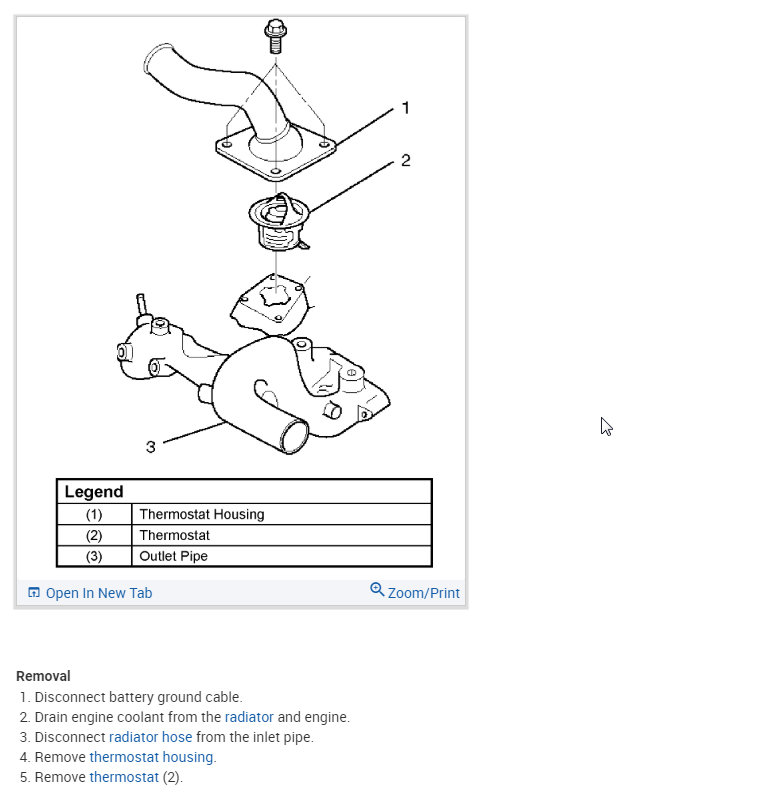 1

2

3

| Legend | |
|---|---|
| (1) | Thermostat Housing |
| (2) | Thermostat |
| (3) | Outlet Pipe |

Open In New Tab

Zoom/Print

Removal

1. Disconnect battery ground cable.
2. Drain engine coolant from the radiator and engine.
3. Disconnect radiator hose from the inlet pipe.
4. Remove thermostat housing.
5. Remove thermostat (2).