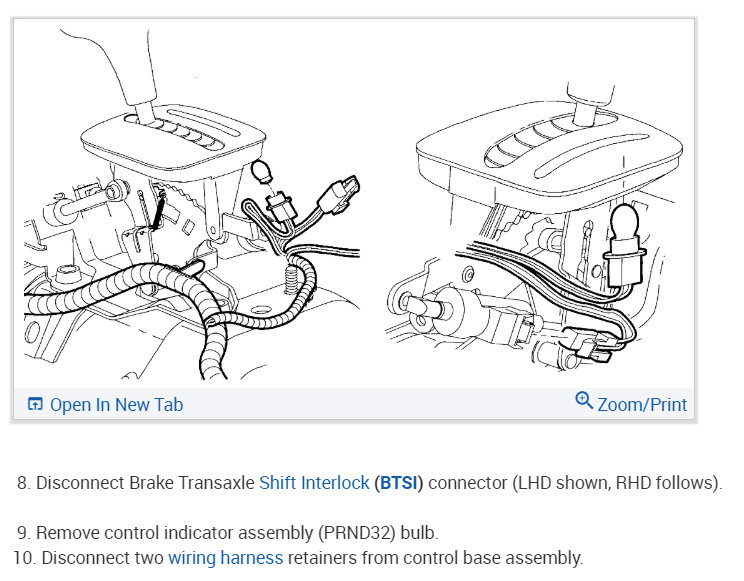 Open In New Tab

Zoom/Print

8. Disconnect Brake Transaxle Shift Interlock (BTSI) connector (LHD shown, RHD follows).

9. Remove control indicator assembly (PRND32) bulb.
10. Disconnect two wiring harness retainers from control base assembly.