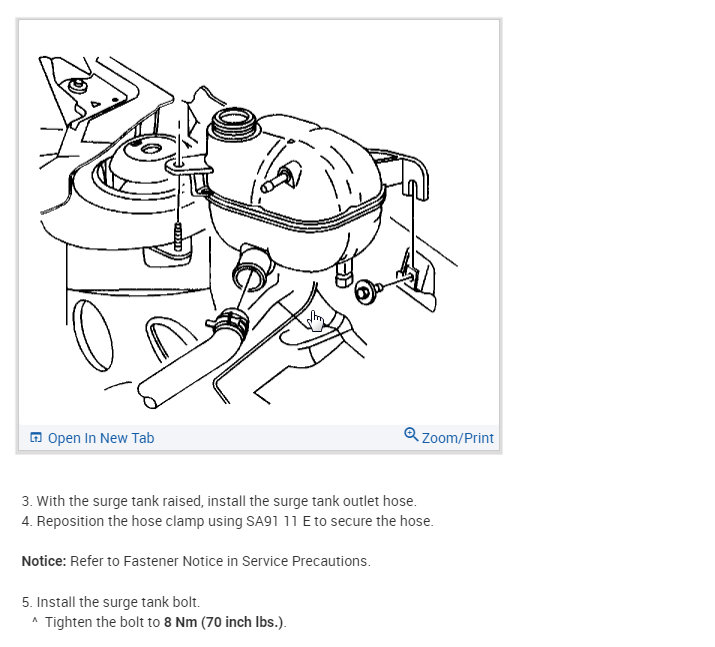 Open In New Tab

Zoom/Print

3. With the surge tank raised, install the surge tank outlet hose.
4. Reposition the hose clamp using SA91 11 E to secure the hose.

Notice: Refer to Fastener Notice in Service Precautions.

5. Install the surge tank bolt.
^ Tighten the bolt to 8 Nm (70 inch lbs.).