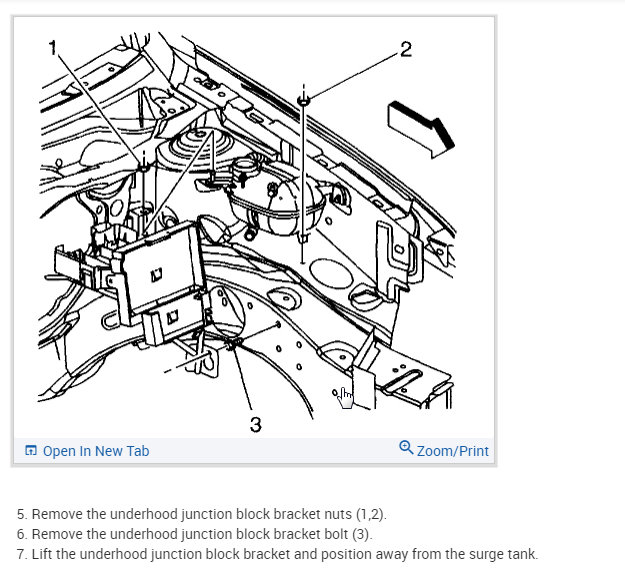 1

2

3

Open In New Tab

Zoom/Print

5. Remove the underhood junction block bracket nuts (1,2).
6. Remove the underhood junction block bracket bolt (3).
7. Lift the underhood junction block bracket and position away from the surge tank.