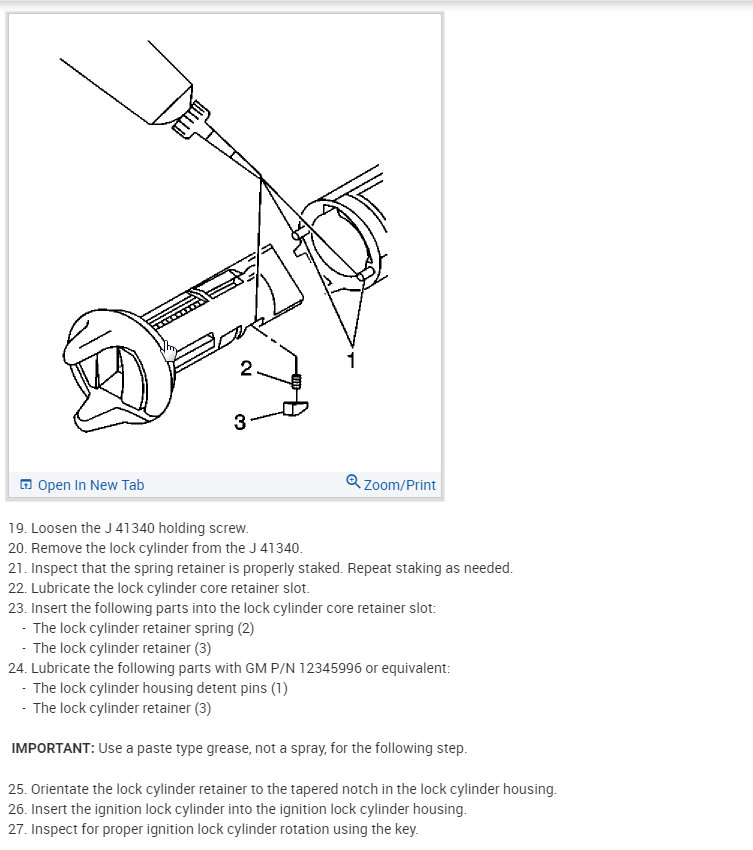 2
1
3

Open In New Tab
Zoom/Print

19. Loosen the J 41340 holding screw.
20. Remove the lock cylinder from the J 41340.
21. Inspect that the spring retainer is properly staked. Repeat staking as needed.
22. Lubricate the lock cylinder core retainer slot.
23. Insert the following parts into the lock cylinder core retainer slot:
- The lock cylinder retainer spring (2)
- The lock cylinder retainer (3)
24. Lubricate the following parts with GM P/N 12345996 or equivalent:
- The lock cylinder housing detent pins (1)
- The lock cylinder retainer (3)

IMPORTANT: Use a paste type grease, not a spray, for the following step.

25. Orientate the lock cylinder retainer to the tapered notch in the lock cylinder housing.
26. Insert the ignition lock cylinder into the ignition lock cylinder housing.
27. Inspect for proper ignition lock cylinder rotation using the key.