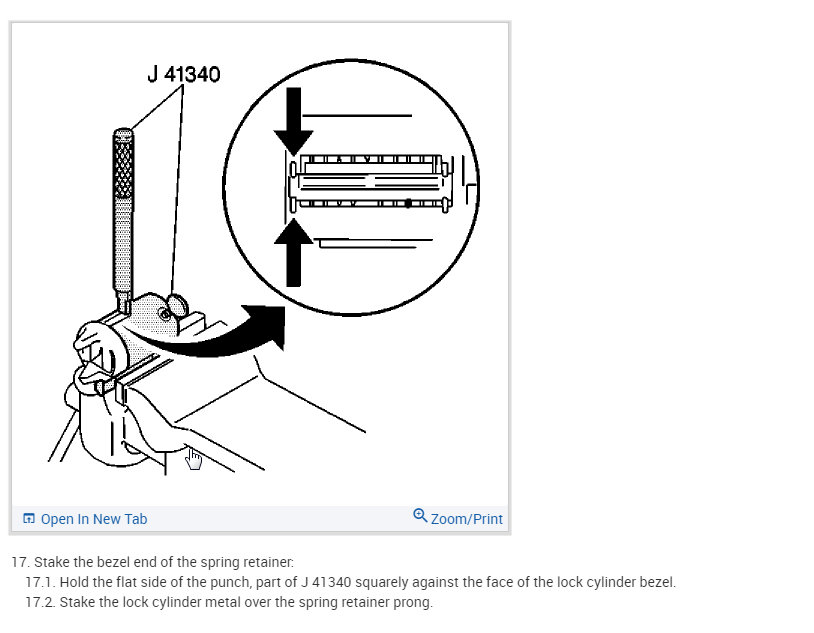 J 41340

Open In New Tab

Zoom/Print

17. Stake the bezel end of the spring retainer:

17.1. Hold the flat side of the punch, part of J 41340 squarely against the face of the lock cylinder bezel.

17.2. Stake the lock cylinder metal over the spring retainer prong.