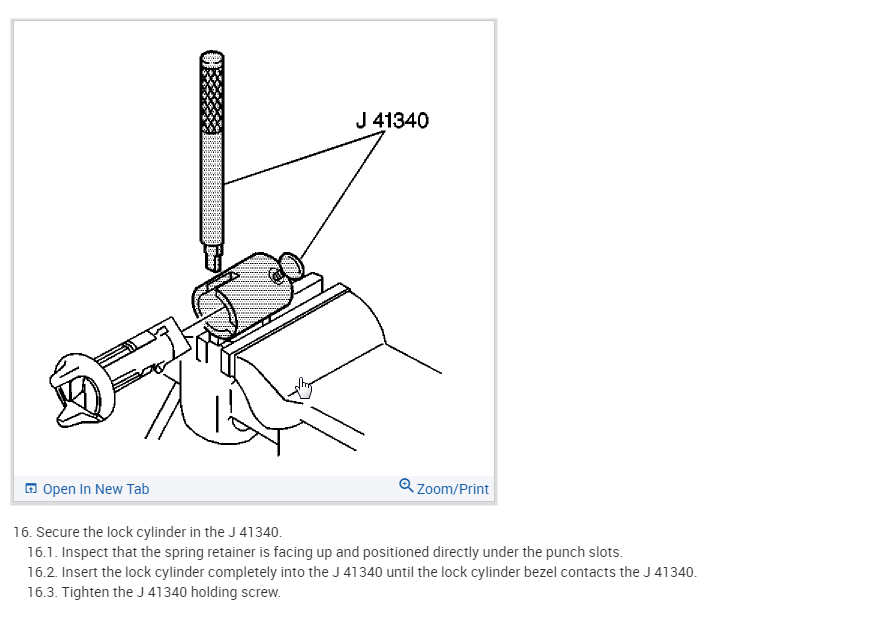 J 41340

Open In New Tab

Zoom/Print

16. Secure the lock cylinder in the J 41340.
16.1. Inspect that the spring retainer is facing up and positioned directly under the punch slots.
16.2. Insert the lock cylinder completely into the J 41340 until the lock cylinder bezel contacts the J 41340.
16.3. Tighten the J 41340 holding screw.