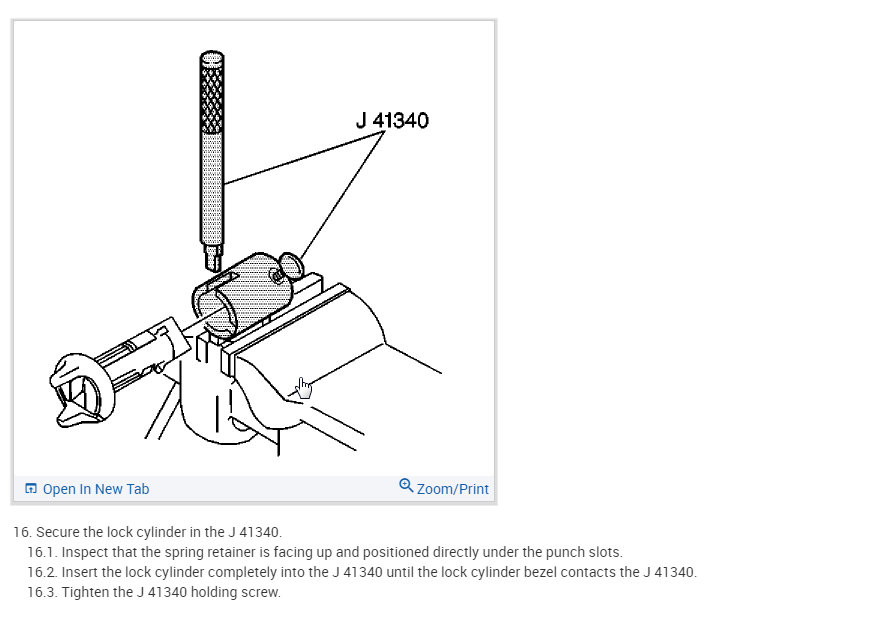 J 41340

Open In New Tab

Zoom/Print

16. Secure the lock cylinder in the J 41340.

16.1. Inspect that the spring retainer is facing up and positioned directly under the punch slots.

16.2. Insert the lock cylinder completely into the J 41340 until the lock cylinder bezel contacts the J 41340.

16.3. Tighten the J 41340 holding screw.