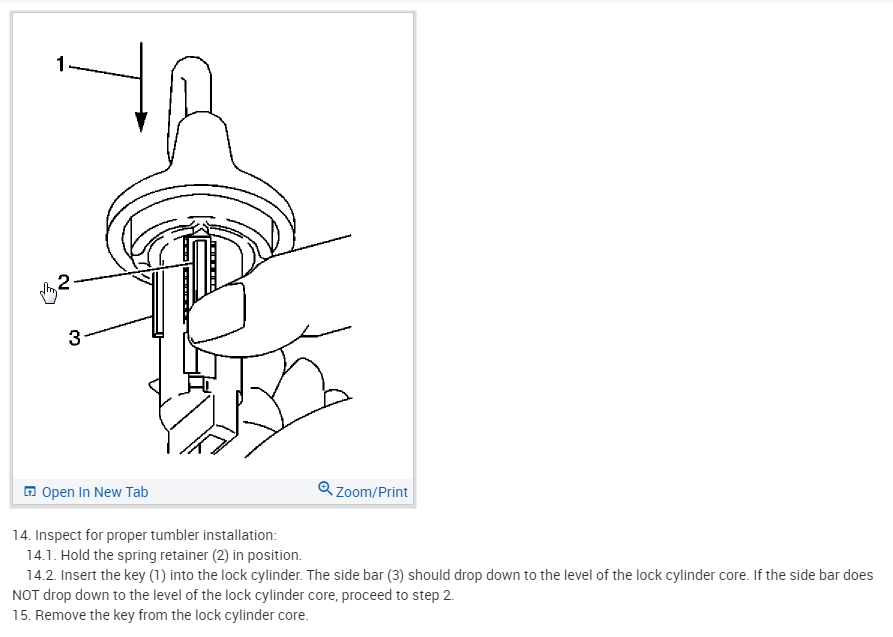 1

2

3

Open In New Tab

Zoom/Print

14. Inspect for proper tumbler installation:
14.1. Hold the spring retainer (2) in position.
14.2. Insert the key (1) into the lock cylinder. The side bar (3) should drop down to the level of the lock cylinder core. If the side bar does NOT drop down to the level of the lock cylinder core, proceed to step 2.
15. Remove the key from the lock cylinder core.