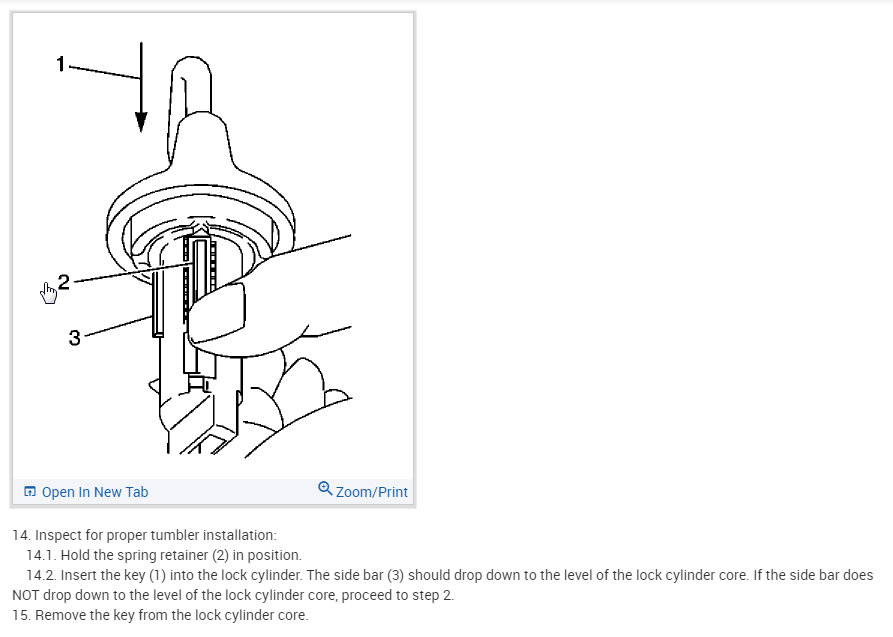 1

2

3

Open In New Tab

Zoom/Print

14. Inspect for proper tumbler installation:

14.1. Hold the spring retainer (2) in position.

14.2. Insert the key (1) into the lock cylinder. The side bar (3) should drop down to the level of the lock cylinder core. If the side bar does NOT drop down to the level of the lock cylinder core, proceed to step 2.

15. Remove the key from the lock cylinder core.