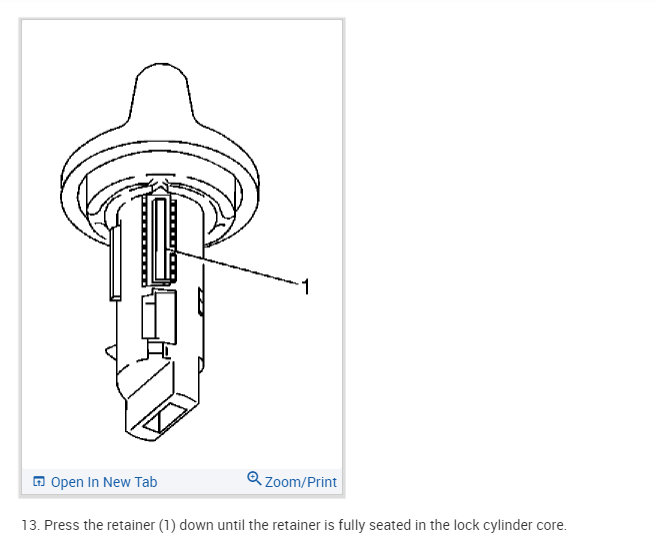 1

Open In New Tab

Zoom/Print

13. Press the retainer (1) down until the retainer is fully seated in the lock cylinder core.