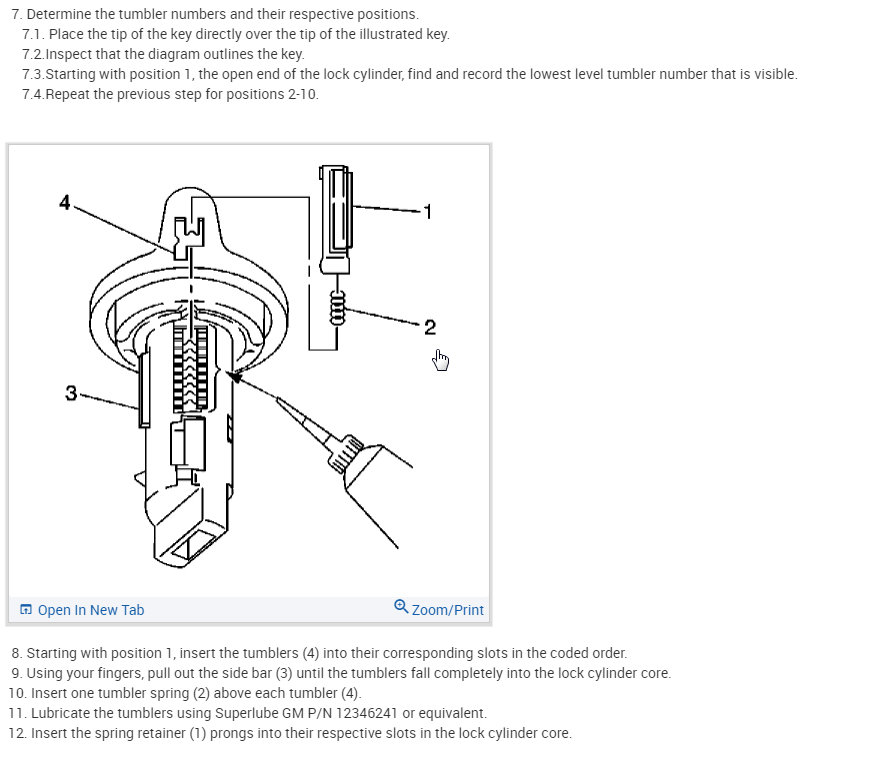 7. Determine the tumbler numbers and their respective positions.
7.1. Place the tip of the key directly over the tip of the illustrated key.
7.2.Inspect that the diagram outlines the key.
7.3.Starting with position 1, the open end of the lock cylinder, find and record the lowest level tumbler number that is visible.
7.4.Repeat the previous step for positions 2-10.

4

1

2

3

Open In New Tab

Zoom/Print

8. Starting with position 1, insert the tumblers (4) into their corresponding slots in the coded order.
9. Using your fingers, pull out the side bar (3) until the tumblers fall completely into the lock cylinder core.
10. Insert one tumbler spring (2) above each tumbler (4).
11. Lubricate the tumblers using Superlube GM P/N 12346241 or equivalent.
12. Insert the spring retainer (1) prongs into their respective slots in the lock cylinder core.