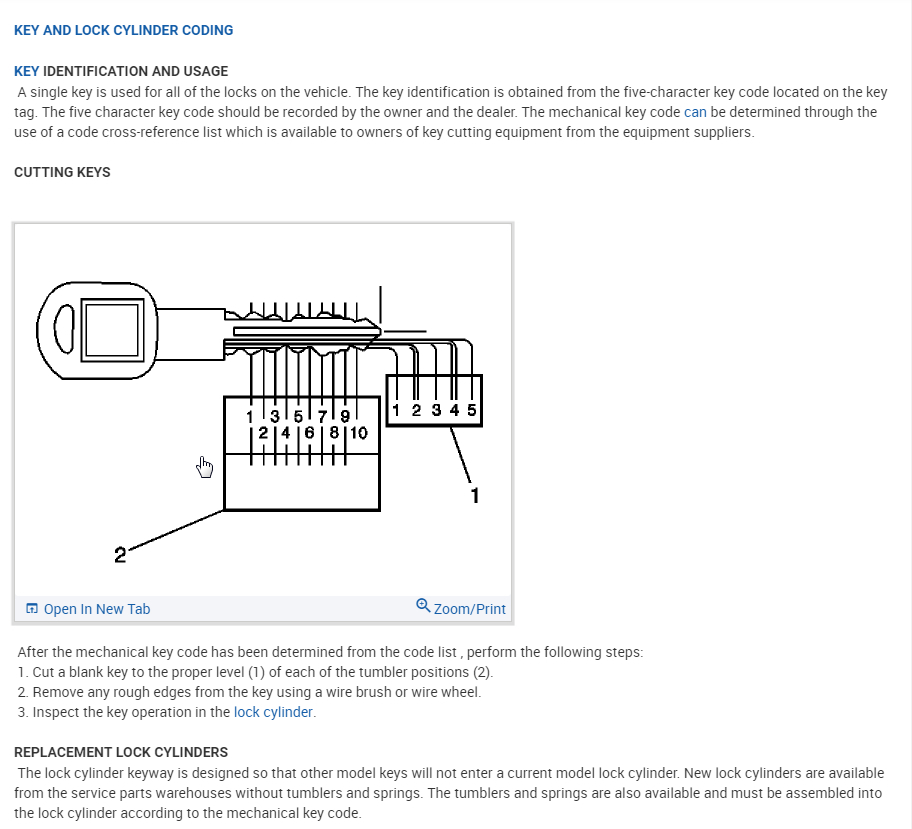 KEY AND LOCK CYLINDER CODING

KEY IDENTIFICATION AND USAGE
A single key is used for all of the locks on the vehicle. The key identification is obtained from the five-character key code located on the key tag. The five character key code should be recorded by the owner and the dealer. The mechanical key code can be determined through the use of a code cross-reference list which is available to owners of key cutting equipment from the equipment suppliers.

CUTTING KEYS

1 3 5 7 9
2 4 6 8 10
1 2 3 4 5
1
2

Open In New Tab
Zoom/Print

After the mechanical key code has been determined from the code list , perform the following steps:
1. Cut a blank key to the proper level (1) of each of the tumbler positions (2).
2. Remove any rough edges from the key using a wire brush or wire wheel.
3. Inspect the key operation in the lock cylinder.

REPLACEMENT LOCK CYLINDERS
The lock cylinder keyway is designed so that other model keys will not enter a current model lock cylinder. New lock cylinders are available from the service parts warehouses without tumblers and springs. The tumblers and springs are also available and must be assembled into the lock cylinder according to the mechanical key code.