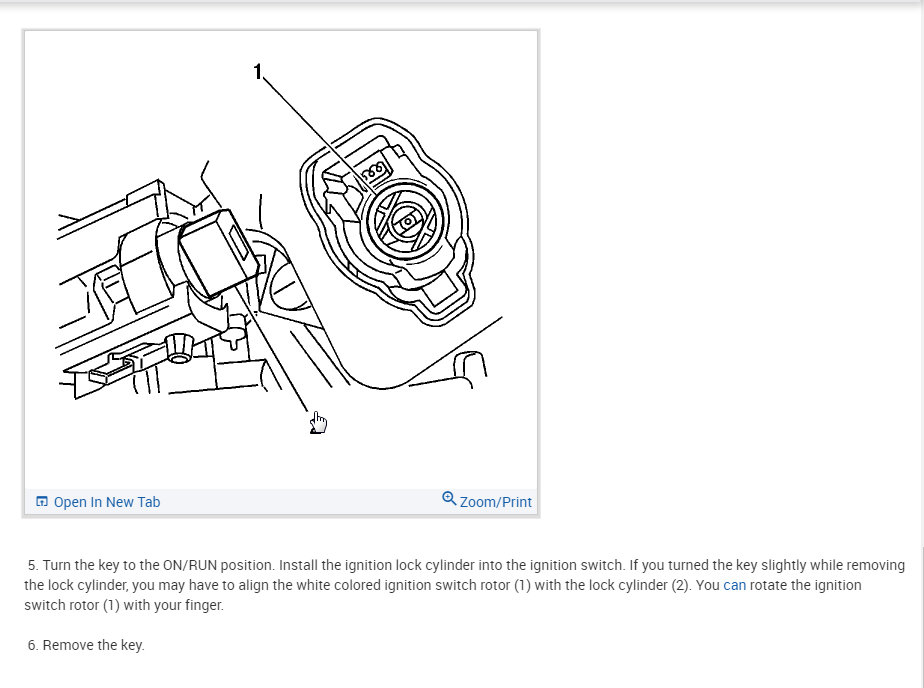 1

Open In New Tab

Zoom/Print

5. Turn the key to the ON/RUN position. Install the ignition lock cylinder into the ignition switch. If you turned the key slightly while removing the lock cylinder, you may have to align the white colored ignition switch rotor (1) with the lock cylinder (2). You can rotate the ignition switch rotor (1) with your finger.

6. Remove the key.