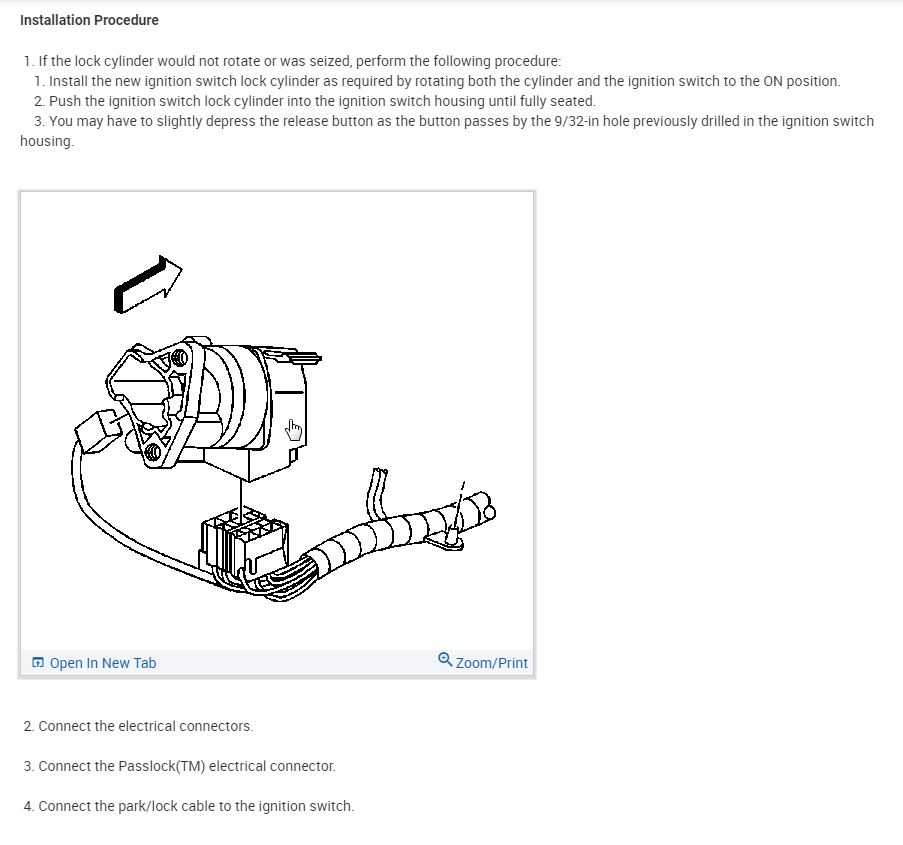 Installation Procedure

1. If the lock cylinder would not rotate or was seized, perform the following procedure:
1. Install the new ignition switch lock cylinder as required by rotating both the cylinder and the ignition switch to the ON position.
2. Push the ignition switch lock cylinder into the ignition switch housing until fully seated.
3. You may have to slightly depress the release button as the button passes by the 9/32-in hole previously drilled in the ignition switch housing.

Open In New Tab
Zoom/Print

2. Connect the electrical connectors.

3. Connect the Passlock(TM) electrical connector.

4. Connect the park/lock cable to the ignition switch.