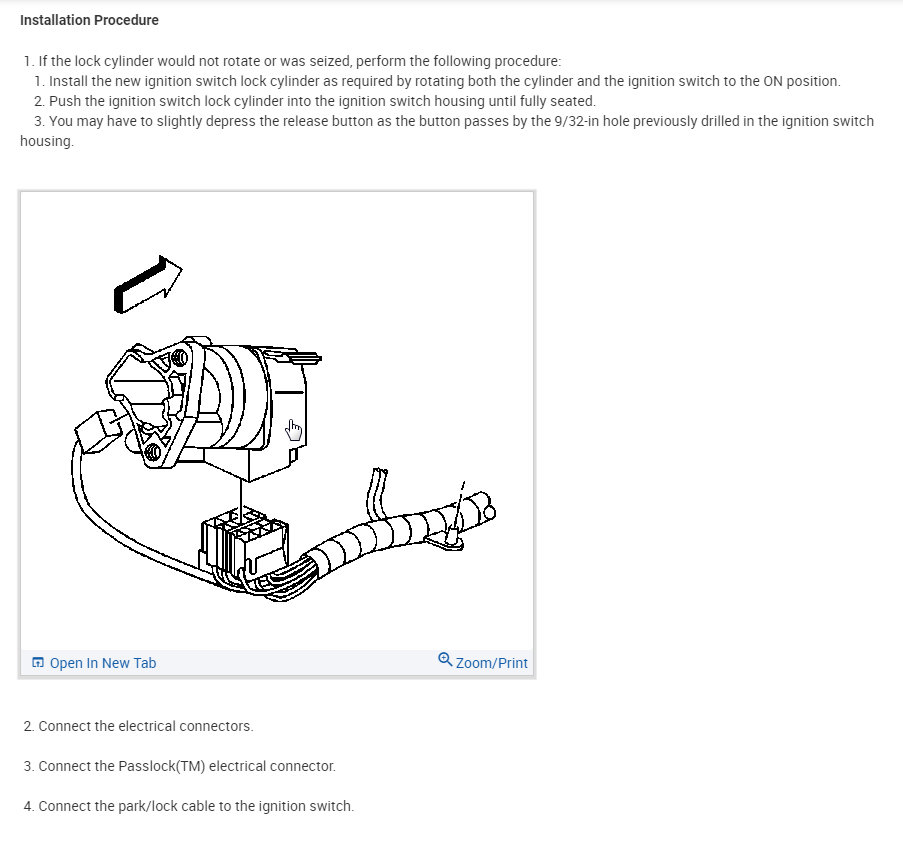 Installation Procedure

1. If the lock cylinder would not rotate or was seized, perform the following procedure:
1. Install the new ignition switch lock cylinder as required by rotating both the cylinder and the ignition switch to the ON position.
2. Push the ignition switch lock cylinder into the ignition switch housing until fully seated.
3. You may have to slightly depress the release button as the button passes by the 9/32-in hole previously drilled in the ignition switch housing.

Open In New Tab
Zoom/Print

2. Connect the electrical connectors.

3. Connect the Passlock(TM) electrical connector.

4. Connect the park/lock cable to the ignition switch.