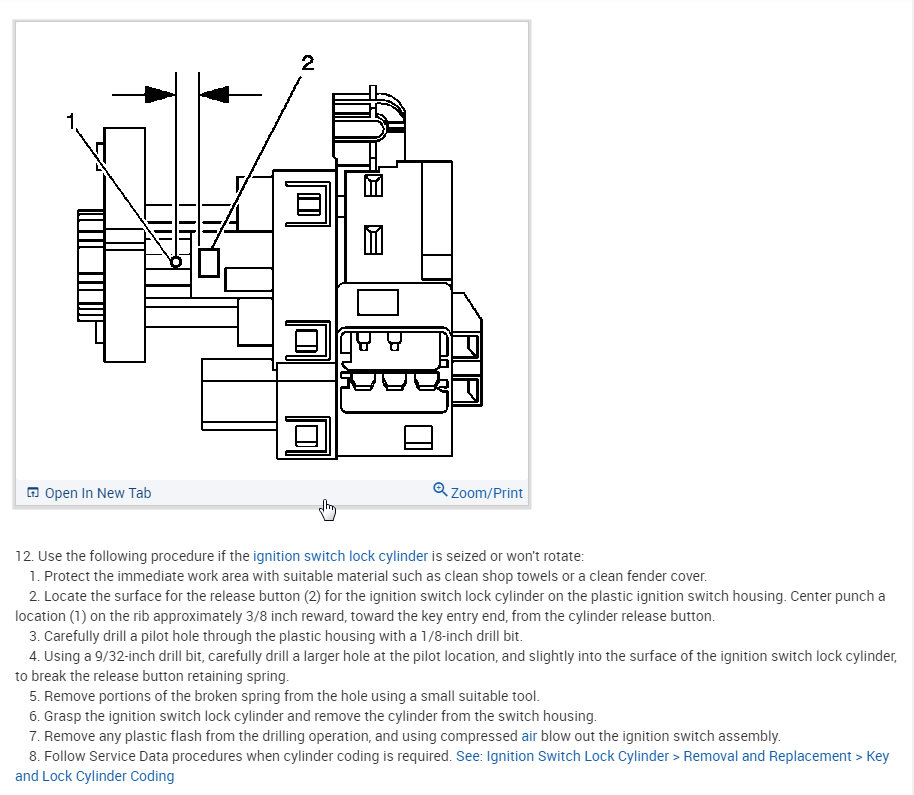 2
1

Open In New Tab
Zoom/Print

12. Use the following procedure if the ignition switch lock cylinder is seized or won't rotate:
1. Protect the immediate work area with suitable material such as clean shop towels or a clean fender cover.
2. Locate the surface for the release button (2) for the ignition switch lock cylinder on the plastic ignition switch housing. Center punch a location (1) on the rib approximately 3/8 inch reward, toward the key entry end, from the cylinder release button.
3. Carefully drill a pilot hole through the plastic housing with a 1/8-inch drill bit.
4. Using a 9/32-inch drill bit, carefully drill a larger hole at the pilot location, and slightly into the surface of the ignition switch lock cylinder, to break the release button retaining spring.
5. Remove portions of the broken spring from the hole using a small suitable tool.
6. Grasp the ignition switch lock cylinder and remove the cylinder from the switch housing.
7. Remove any plastic flash from the drilling operation, and using compressed air blow out the ignition switch assembly.
8. Follow Service Data procedures when cylinder coding is required. See: Ignition Switch Lock Cylinder > Removal and Replacement > Key and Lock Cylinder Coding