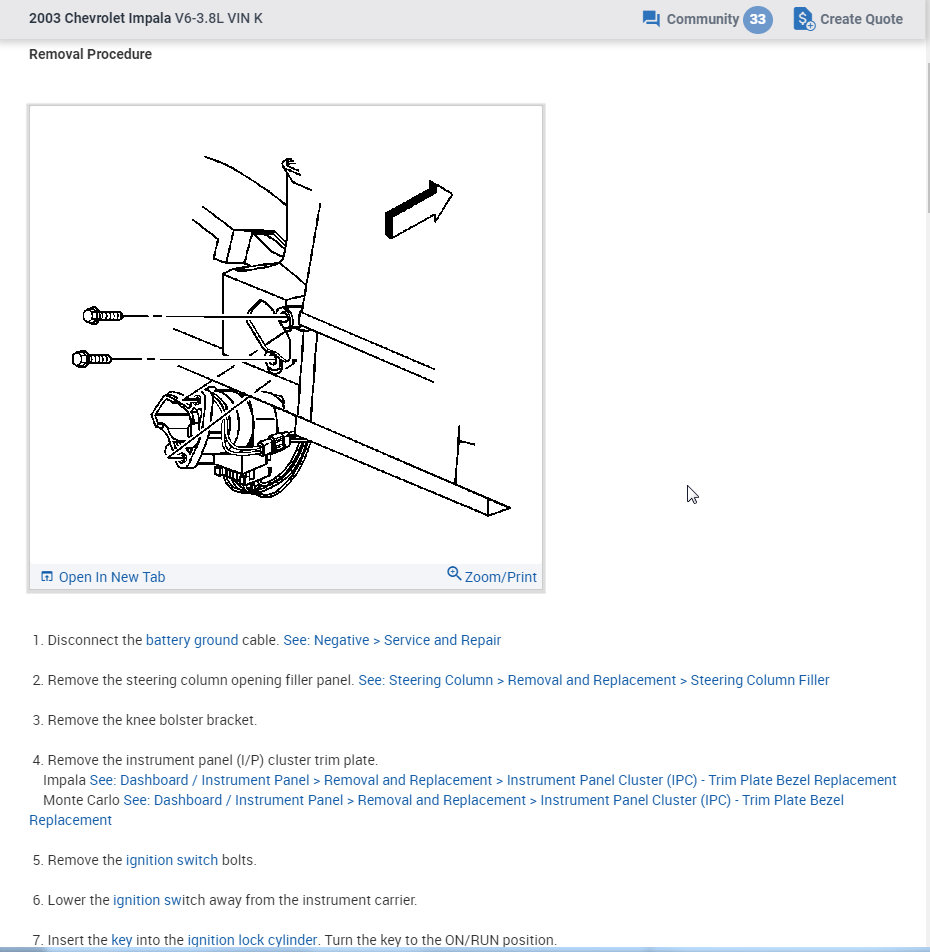 2003 Chevrolet Impala V6-3.8L VIN K

Community 33 Create Quote

Removal Procedure

Open In New Tab Zoom/Print

1. Disconnect the battery ground cable. See: Negative > Service and Repair

2. Remove the steering column opening filler panel. See: Steering Column > Removal and Replacement > Steering Column Filler

3. Remove the knee bolster bracket.

4. Remove the instrument panel (I/P) cluster trim plate.
Impala See: Dashboard / Instrument Panel > Removal and Replacement > Instrument Panel Cluster (IPC) - Trim Plate Bezel Replacement
Monte Carlo See: Dashboard / Instrument Panel > Removal and Replacement > Instrument Panel Cluster (IPC) - Trim Plate Bezel Replacement

5. Remove the ignition switch bolts.

6. Lower the ignition switch away from the instrument carrier.

7. Insert the key into the ignition lock cylinder. Turn the key to the ON/RUN position.