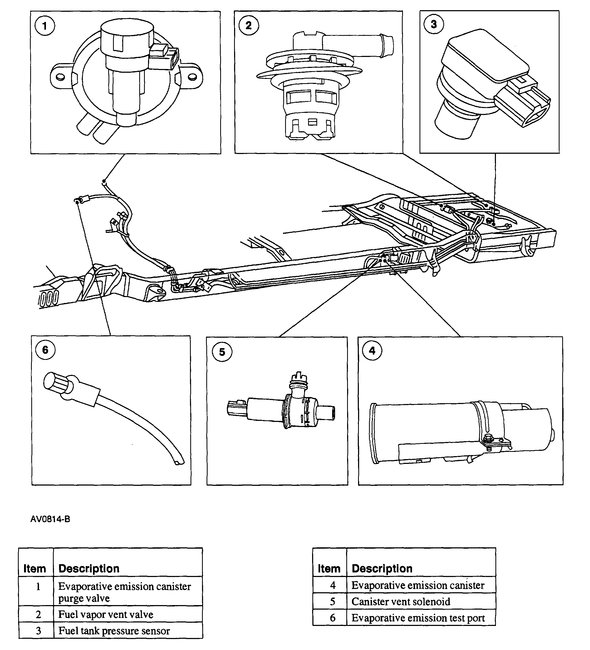 1

2

3

6

5

4

AV0814-B

| Item | Description |
|---|---|
| 1 | Evaporative emission canister purge valve |
| 2 | Fuel vapor vent valve |
| 3 | Fuel tank pressure sensor |

| Item | Description |
|---|---|
| 4 | Evaporative emission canister |
| 5 | Canister vent solenoid |
| 6 | Evaporative emission test port |