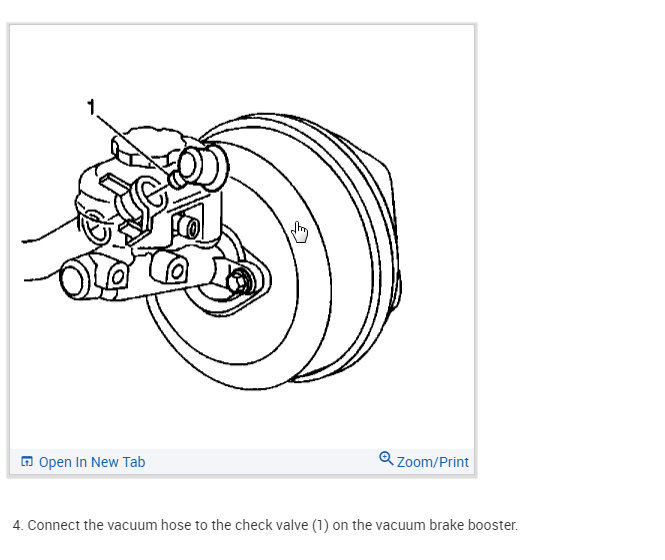 1

Open In New Tab

Zoom/Print

4. Connect the vacuum hose to the check valve (1) on the vacuum brake booster.