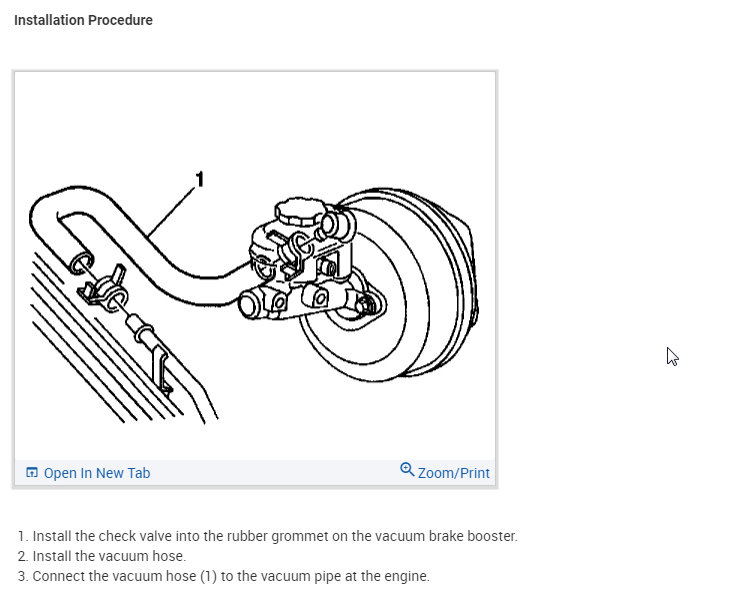 Installation Procedure

1

Open In New Tab

Zoom/Print

1. Install the check valve into the rubber grommet on the vacuum brake booster.
2. Install the vacuum hose.
3. Connect the vacuum hose (1) to the vacuum pipe at the engine.