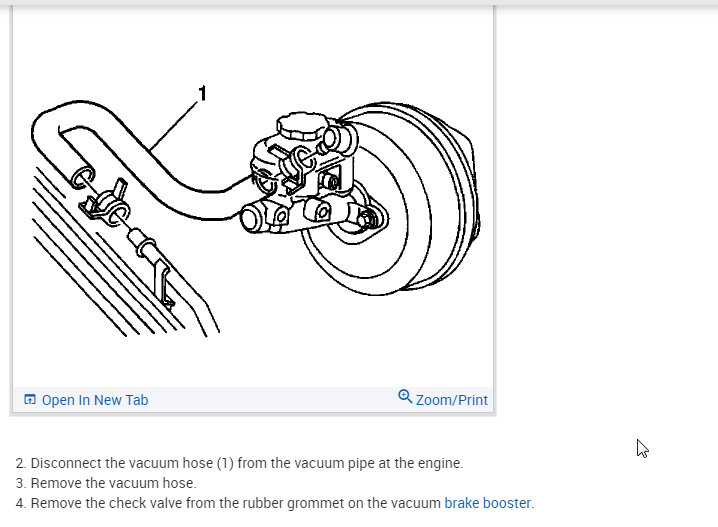 1

Open In New Tab

Zoom/Print

2. Disconnect the vacuum hose (1) from the vacuum pipe at the engine.
3. Remove the vacuum hose.
4. Remove the check valve from the rubber grommet on the vacuum brake booster.