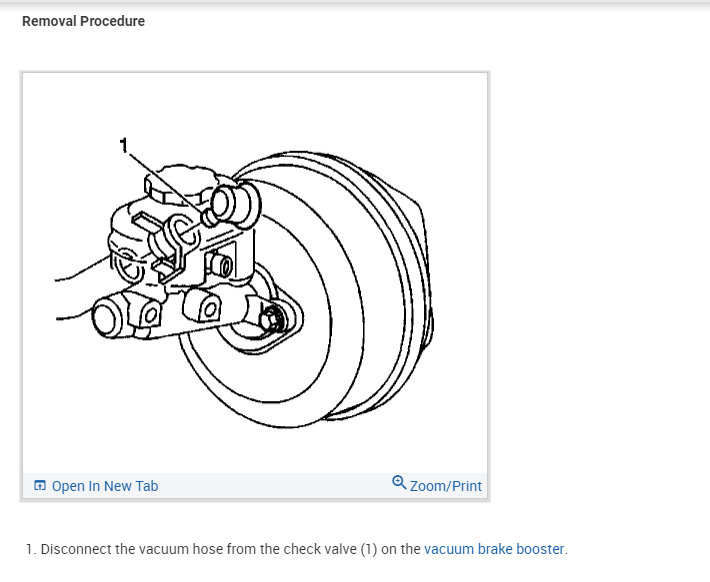 Removal Procedure

1

Open In New Tab

Zoom/Print

1. Disconnect the vacuum hose from the check valve (1) on the vacuum brake booster.