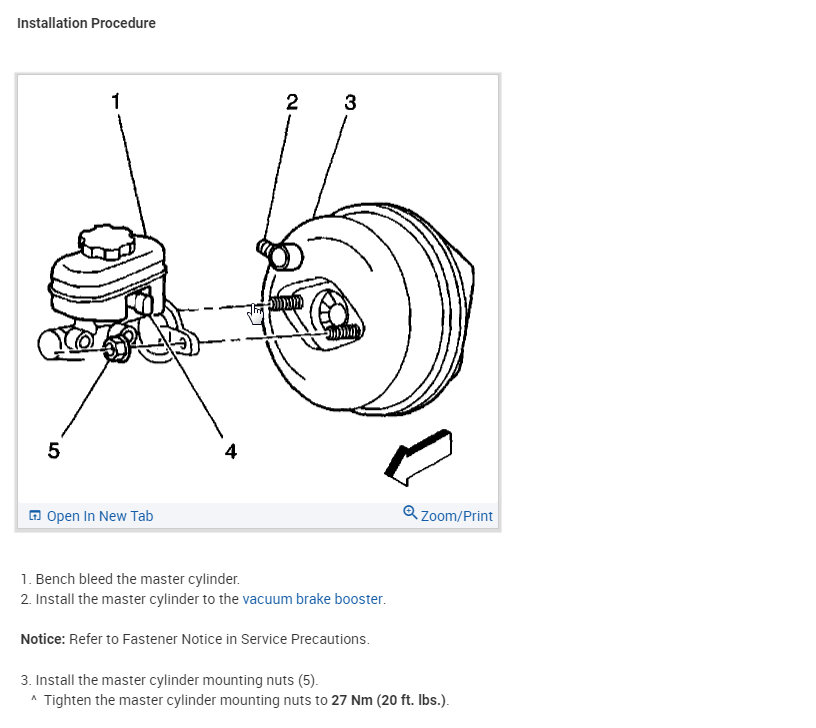 Installation Procedure

1
2
3
5
4

Open In New Tab
Zoom/Print

1. Bench bleed the master cylinder.
2. Install the master cylinder to the vacuum brake booster.

Notice: Refer to Fastener Notice in Service Precautions.

3. Install the master cylinder mounting nuts (5).
^ Tighten the master cylinder mounting nuts to 27 Nm (20 ft. lbs.).