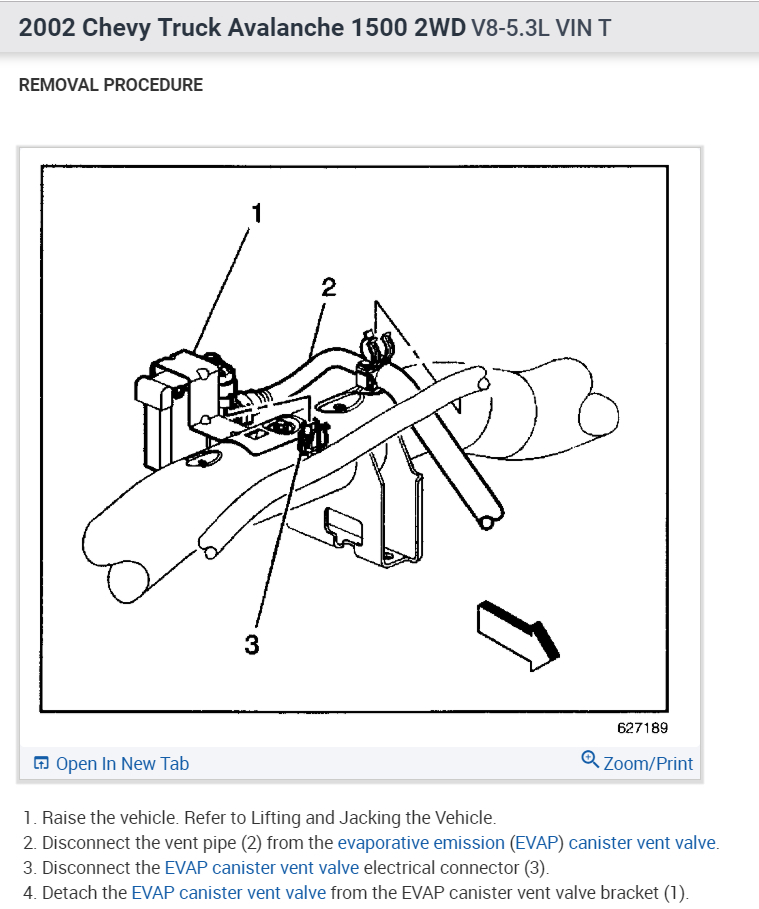 2002 Chevy Truck Avalanche 1500 2WD V8-5.3L VIN T

REMOVAL PROCEDURE

1

2

3

627189

Open In New Tab

Zoom/Print

1. Raise the vehicle. Refer to Lifting and Jacking the Vehicle.
2. Disconnect the vent pipe (2) from the evaporative emission (EVAP) canister vent valve.
3. Disconnect the EVAP canister vent valve electrical connector (3).
4. Detach the EVAP canister vent valve from the EVAP canister vent valve bracket (1).